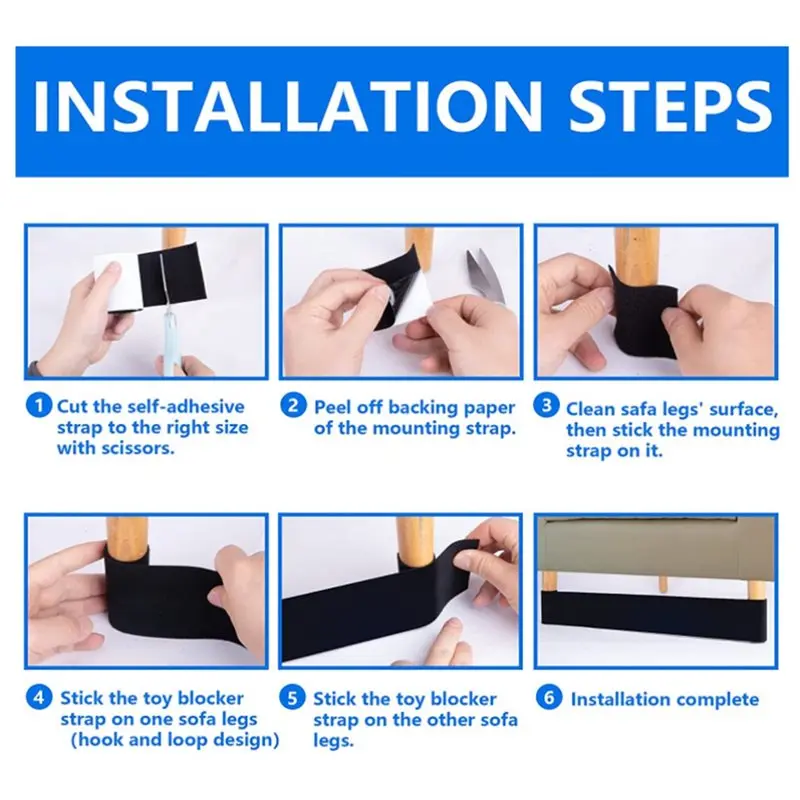 INSTALLATION STEPS

1 Cut the self-adhesive strap to the right size with scissors.

2 Peel off backing paper of the mounting strap.

3 Clean safa legs' surface, then stick the mounting strap on it.

4 Stick the toy blocker strap on one sofa legs (hook and loop design)

5 Stick the toy blocker strap on the other sofa legs.

6 Installation complete