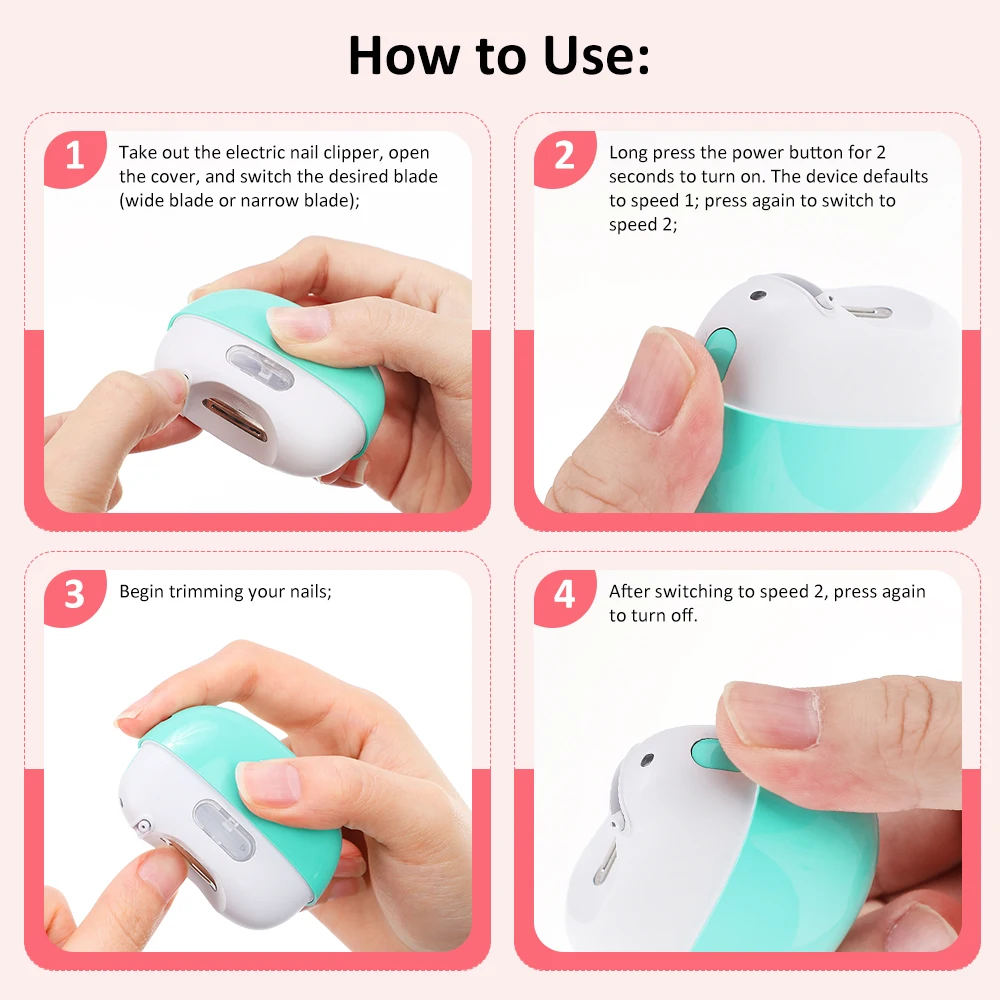 How to Use:

1 Take out the electric nail clipper, open the cover, and switch the desired blade (wide blade or narrow blade);

2 Long press the power button for 2 seconds to turn on. The device defaults to speed 1; press again to switch to speed 2;

3 Begin trimming your nails;

4 After switching to speed 2, press again to turn off.