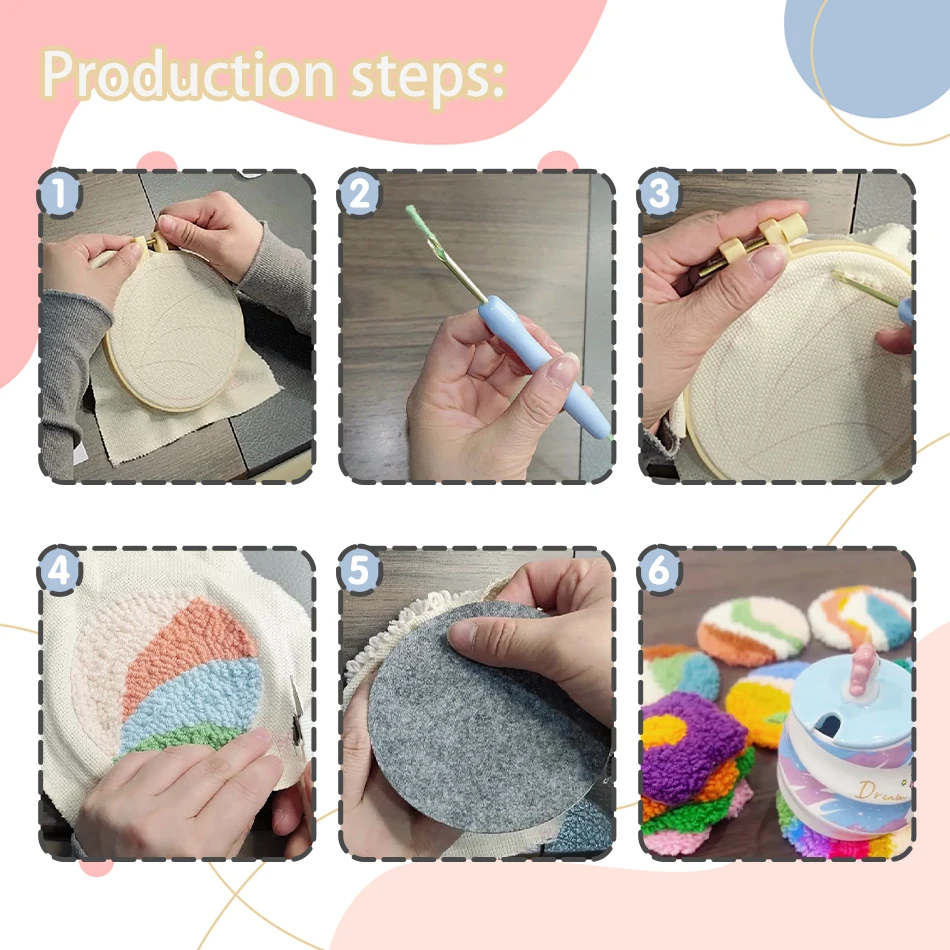 Production steps:

1

2

3

4

5

6

Dream