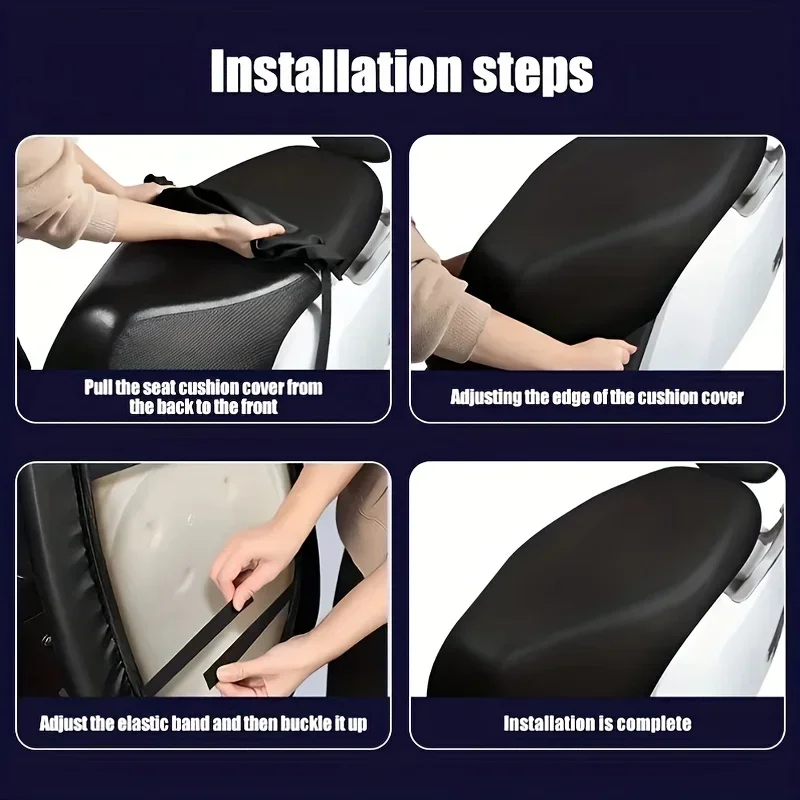 Installation steps

Pull the seat cushion cover from the back to the front

Adjusting the edge of the cushion cover

Adjust the elastic band and then buckle it up

Installation is complete