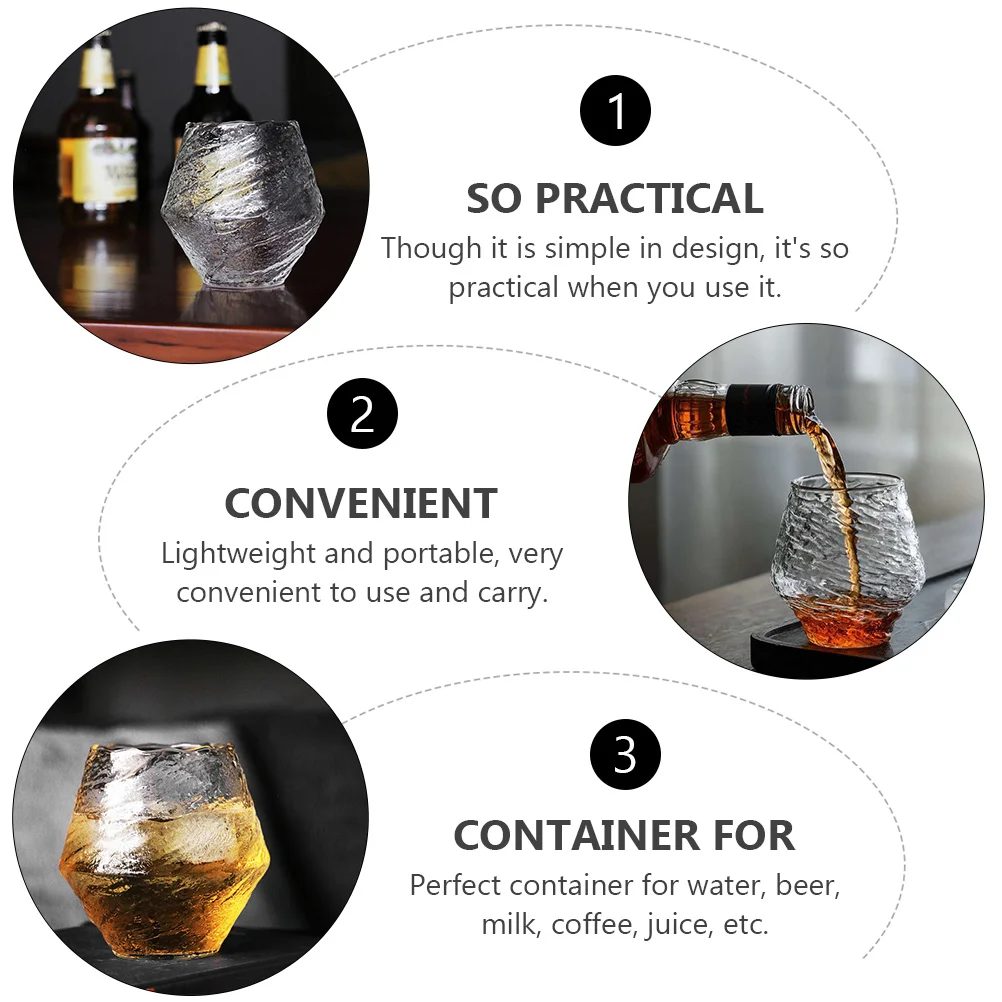 1

SO PRACTICAL

Though it is simple in design, it's so practical when you use it.

2

CONVENIENT

Lightweight and portable, very convenient to use and carry.

3

CONTAINER FOR

Perfect container for water, beer, milk, coffee, juice, etc.