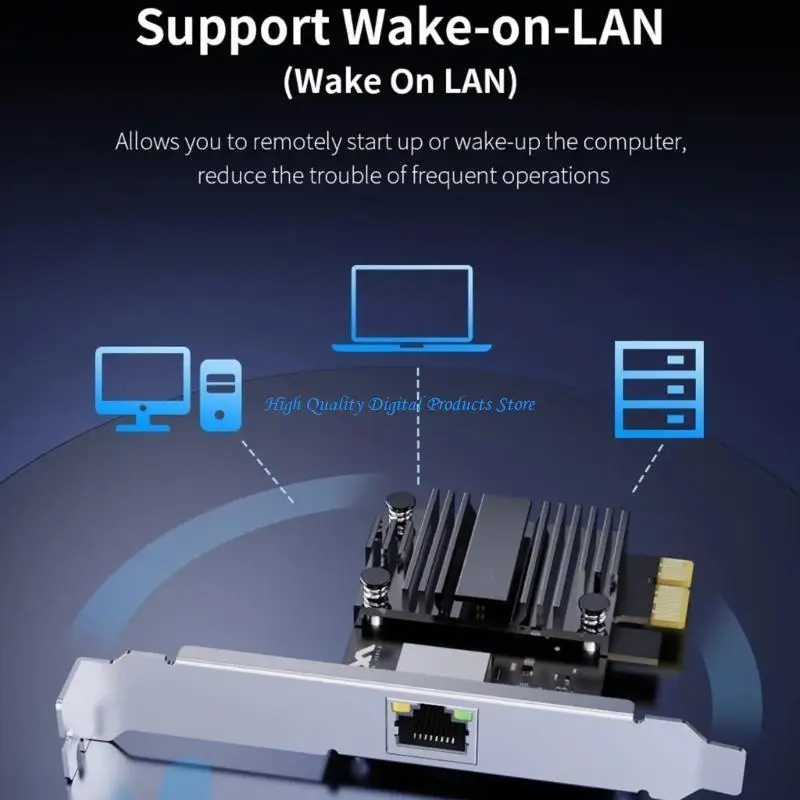 Support Wake-on-LAN
(Wake On LAN)

Allows you to remotely start up or wake-up the computer, reduce the trouble of frequent operations

High Quality Digital Products Store