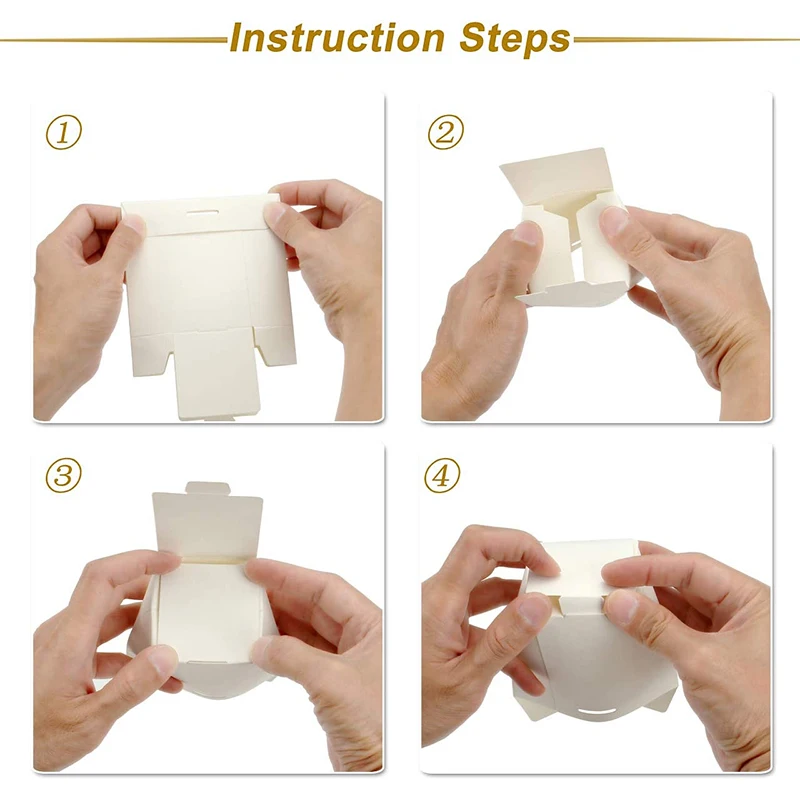 Instruction Steps

①

②

③

④