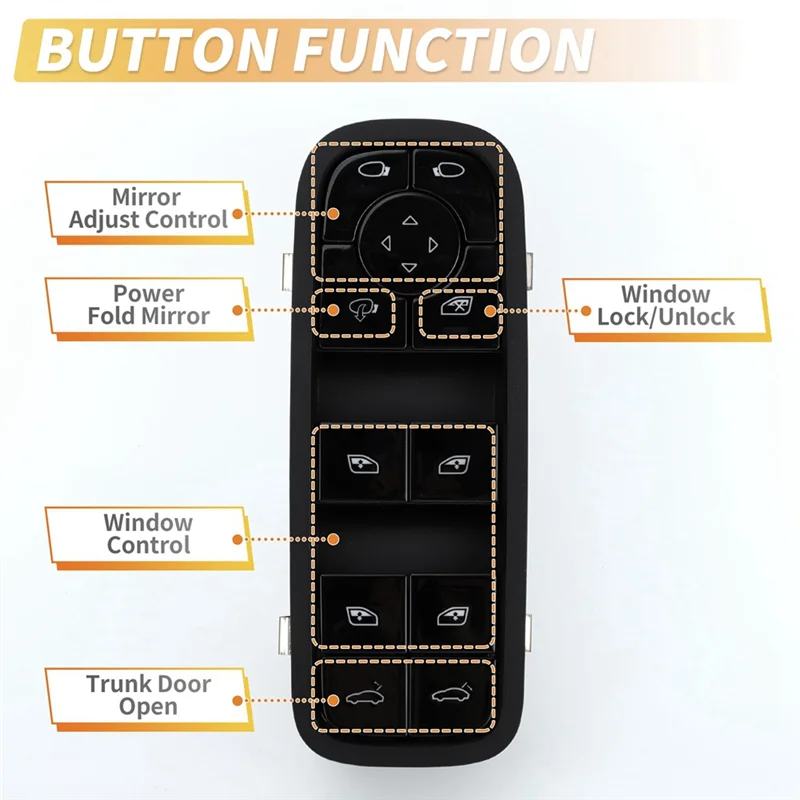 BUTTON FUNCTION

Mirror Adjust Control

Power Fold Mirror

Window Lock/Unlock

Window Control

Trunk Door Open