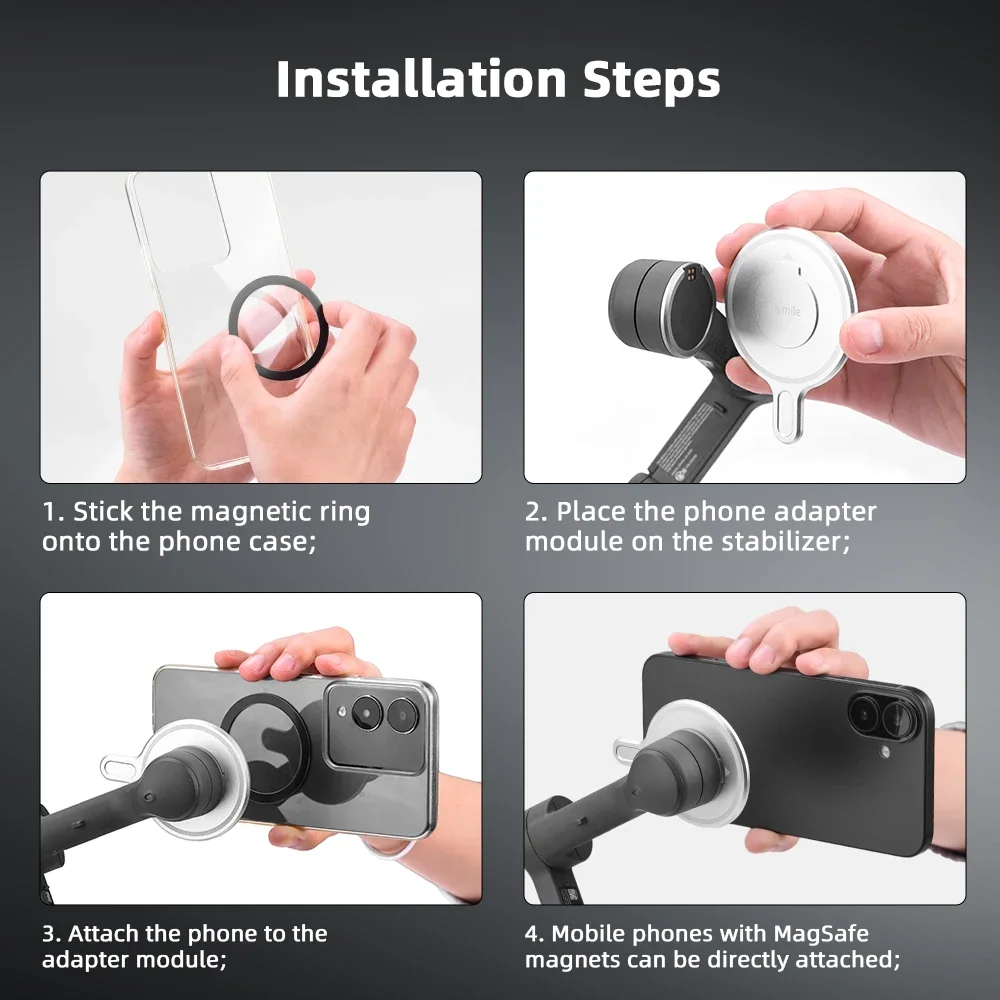 Installation Steps

1. Stick the magnetic ring onto the phone case;

2. Place the phone adapter module on the stabilizer;

3. Attach the phone to the adapter module;

4. Mobile phones with MagSafe magnets can be directly attached;