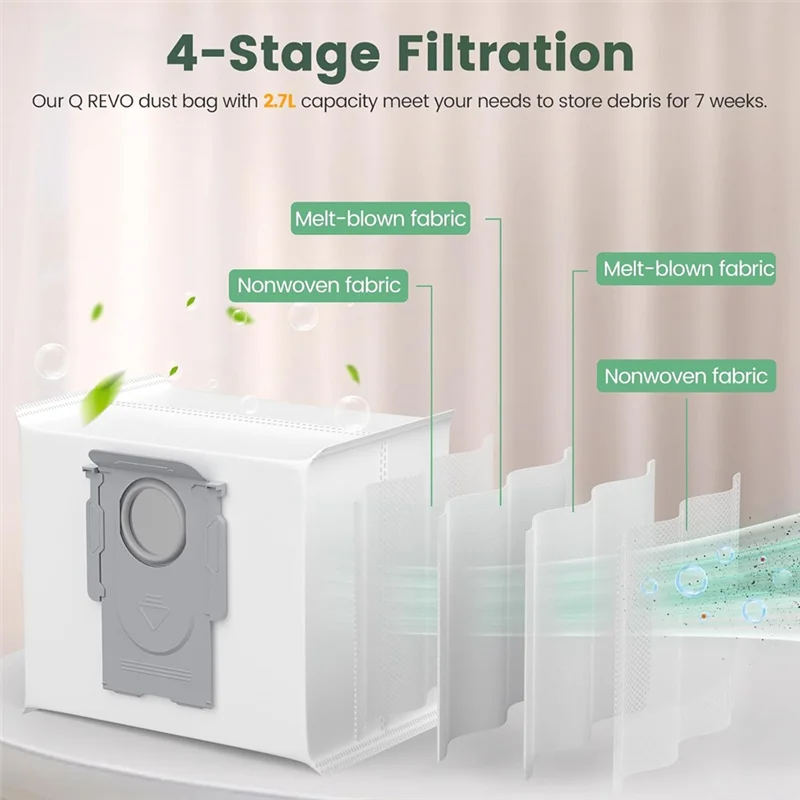 4-Stage Filtration

Our Q REVO dust bag with 2.7L capacity meet your needs to store debris for 7 weeks.

Melt-blown fabric

Nonwoven fabric

Melt-blown fabric

Nonwoven fabric