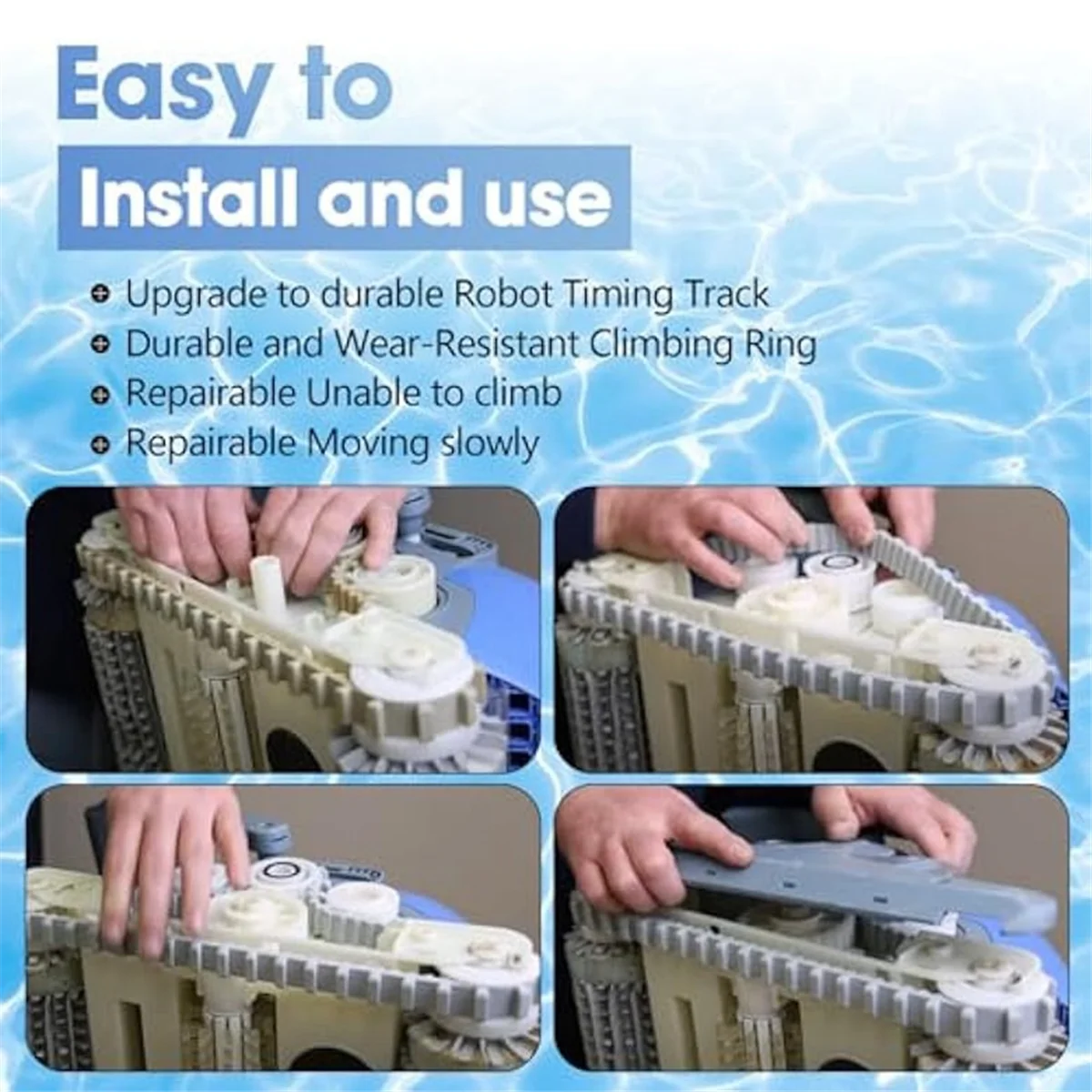 Easy to
Install and use

Upgrade to durable Robot Timing Track
Durable and Wear-Resistant Climbing Ring
Repairable Unable to climb
Repairable Moving slowly