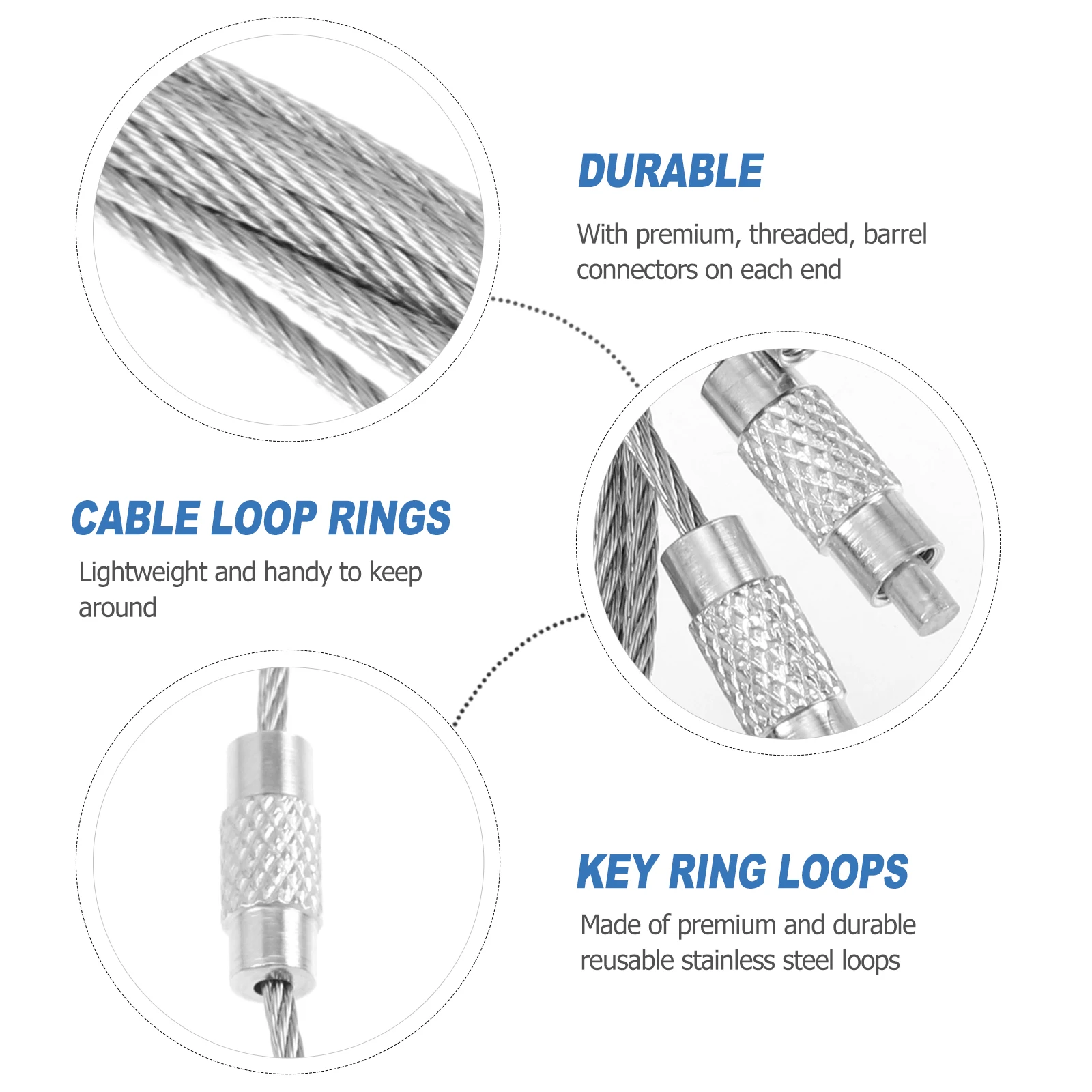 DURABLE

With premium, threaded, barrel connectors on each end

CABLE LOOP RINGS

Lightweight and handy to keep around

KEY RING LOOPS

Made of premium and durable reusable stainless steel loops