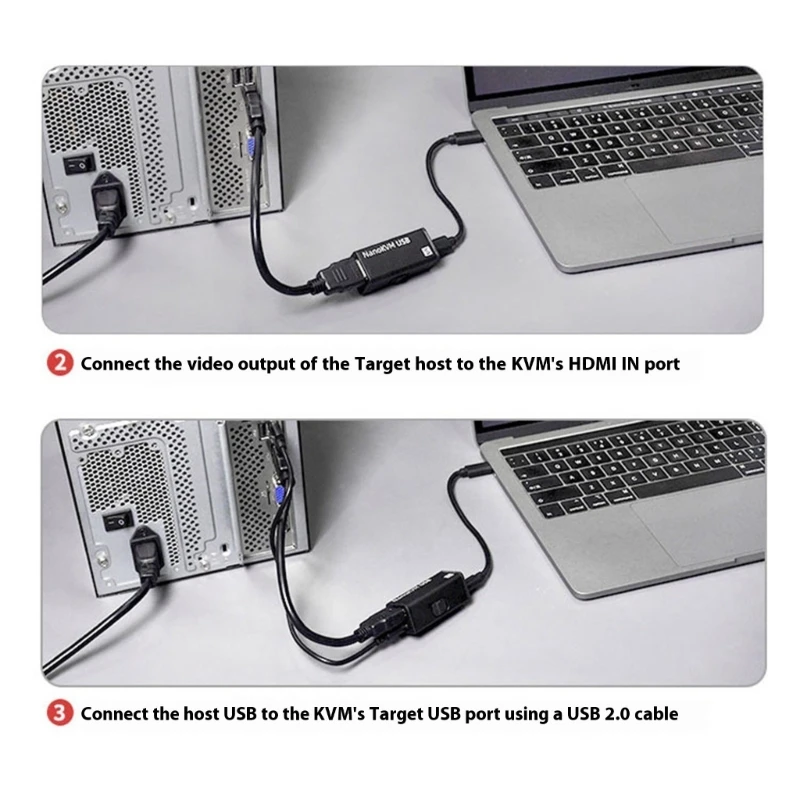 NanoKVM USB

2 Connect the video output of the Target host to the KVM's HDMI IN port

3 Connect the host USB to the KVM's Target USB port using a USB 2.0 cable