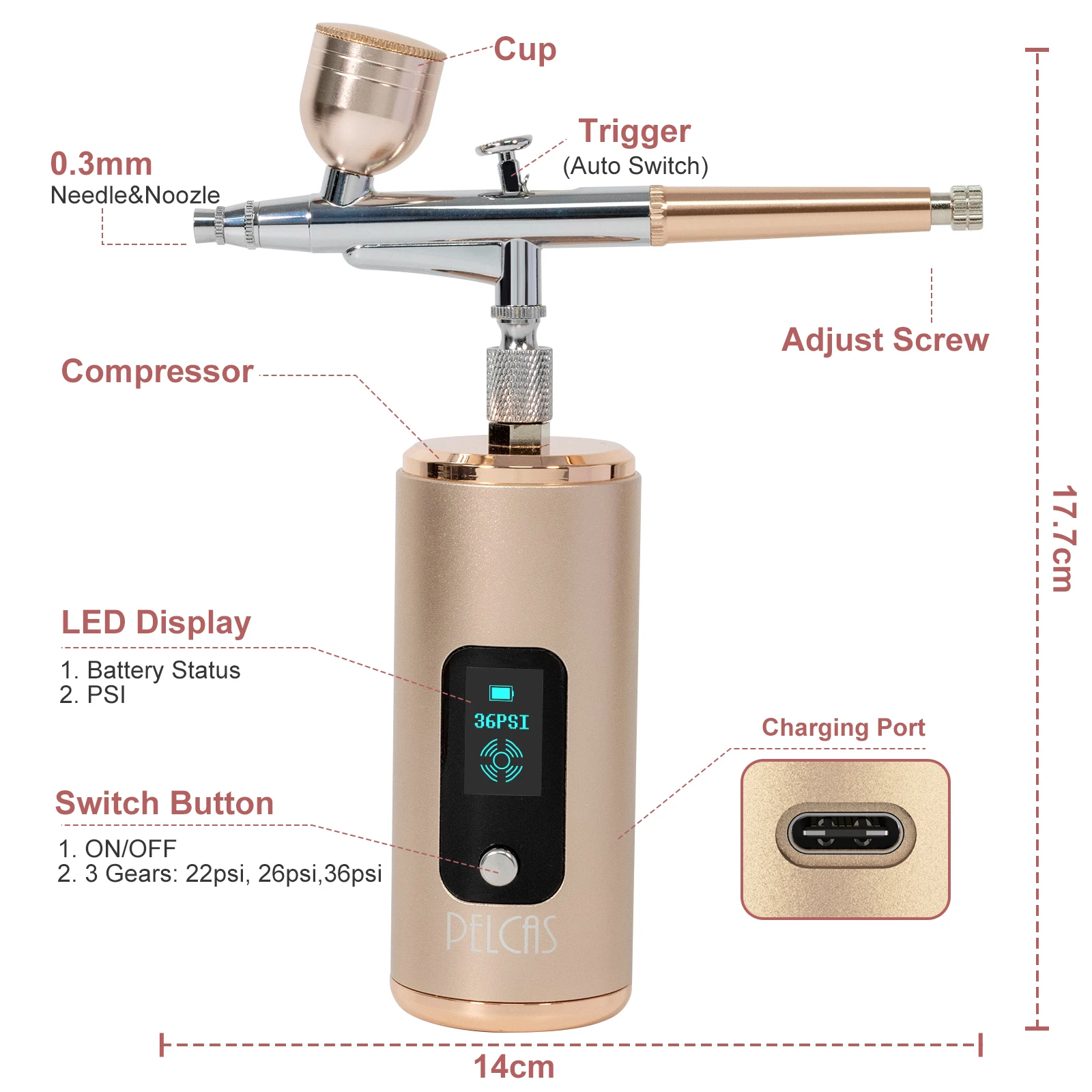 Cup

Trigger
(Auto Switch)

0.3mm
Needle&Noozle

Adjust Screw

Compressor

17.7cm

LED Display
1. Battery Status
2. PSI

36PSI

Charging Port

Switch Button
1. ON/OFF
2. 3 Gears: 22psi, 26psi,36psi

PELCAS

14cm