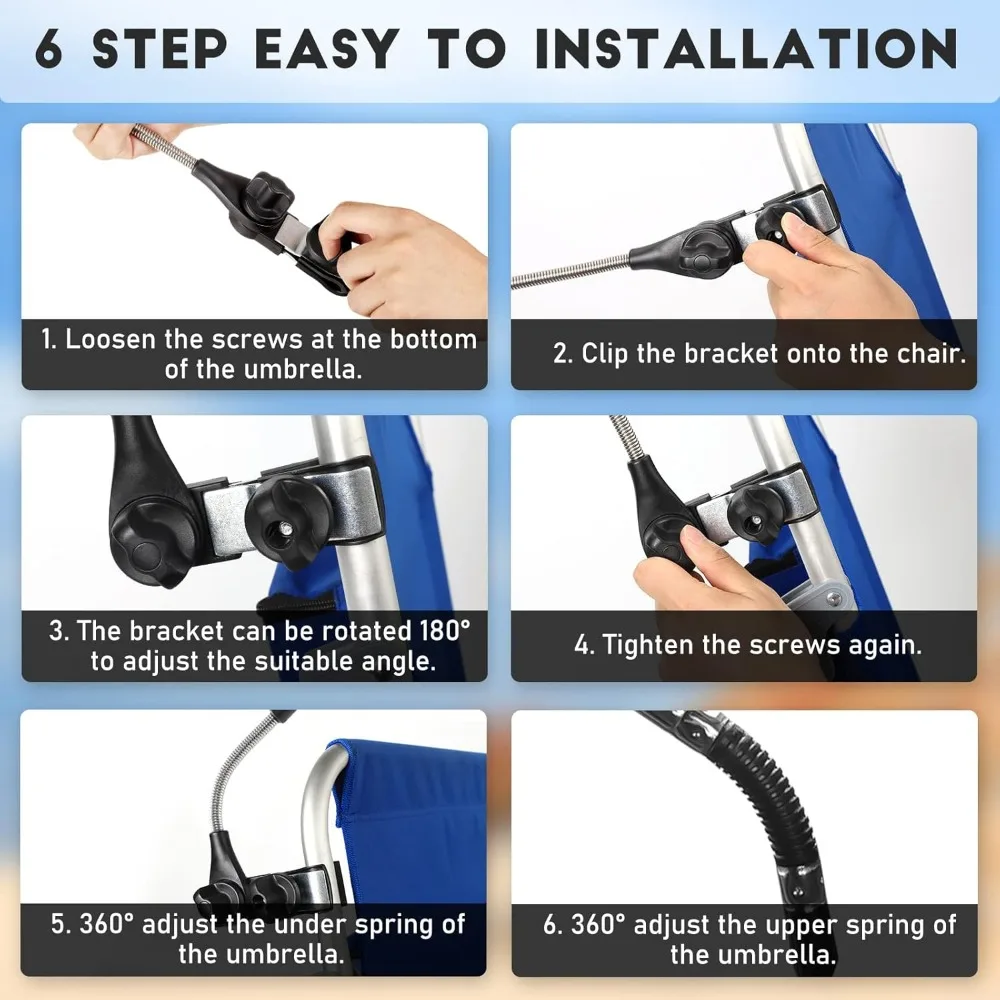 6 STEP EASY TO INSTALLATION

1. Loosen the screws at the bottom of the umbrella.

2. Clip the bracket onto the chair.

3. The bracket can be rotated 180° to adjust the suitable angle.

4. Tighten the screws again.

5. 360° adjust the under spring of the umbrella.

6. 360° adjust the upper spring of the umbrella.