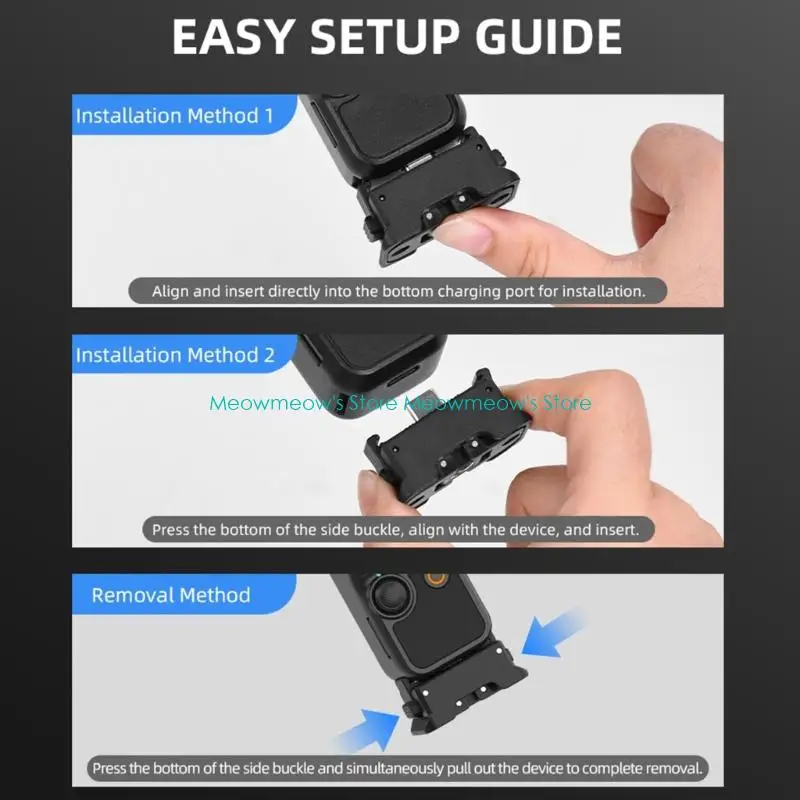 EASY SETUP GUIDE

Installation Method 1

Align and insert directly into the bottom charging port for installation.

Installation Method 2

Meowmeow's Store Meowmeow's Store

Press the bottom of the side buckle, align with the device, and insert.

Removal Method

Press the bottom of the side buckle and simultaneously pull out the device to complete removal.