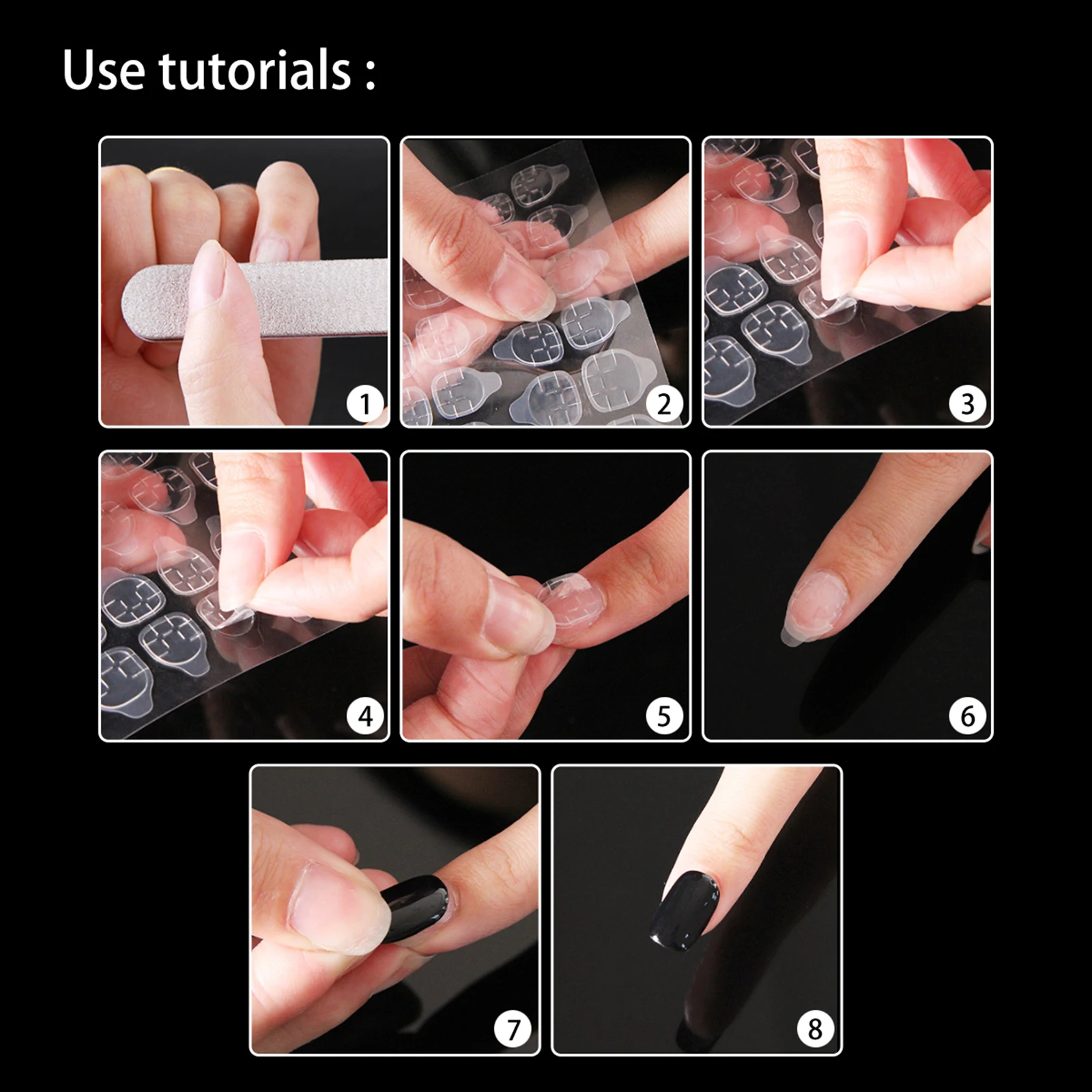 Use tutorials :

1

2

3

4

5

6

7

8