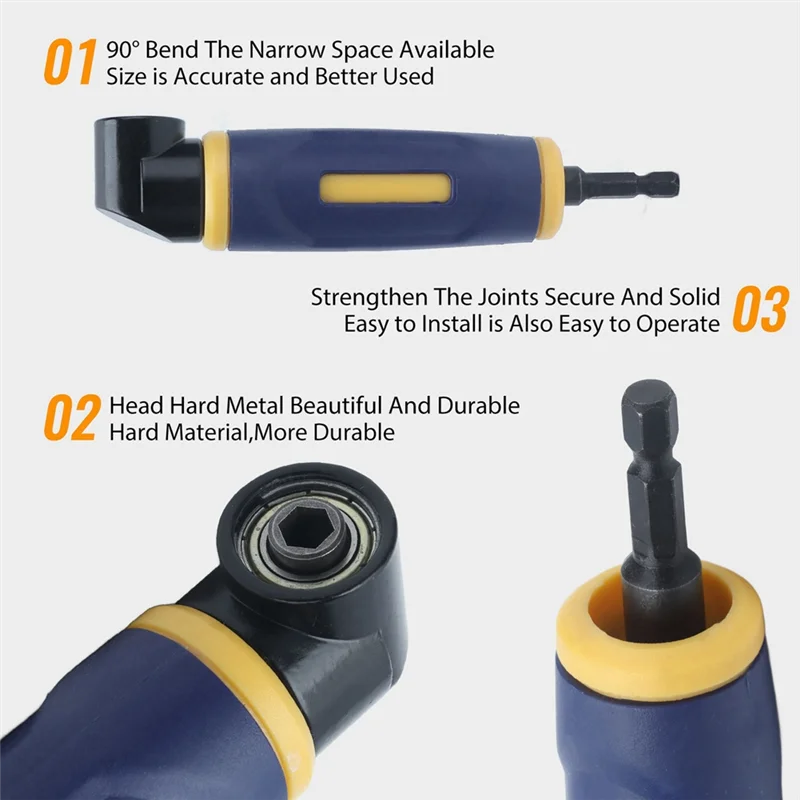 01 90° Bend The Narrow Space Available
Size is Accurate and Better Used

Strengthen The Joints Secure And Solid
Easy to Install is Also Easy to Operate 03

02 Head Hard Metal Beautiful And Durable
Hard Material,More Durable