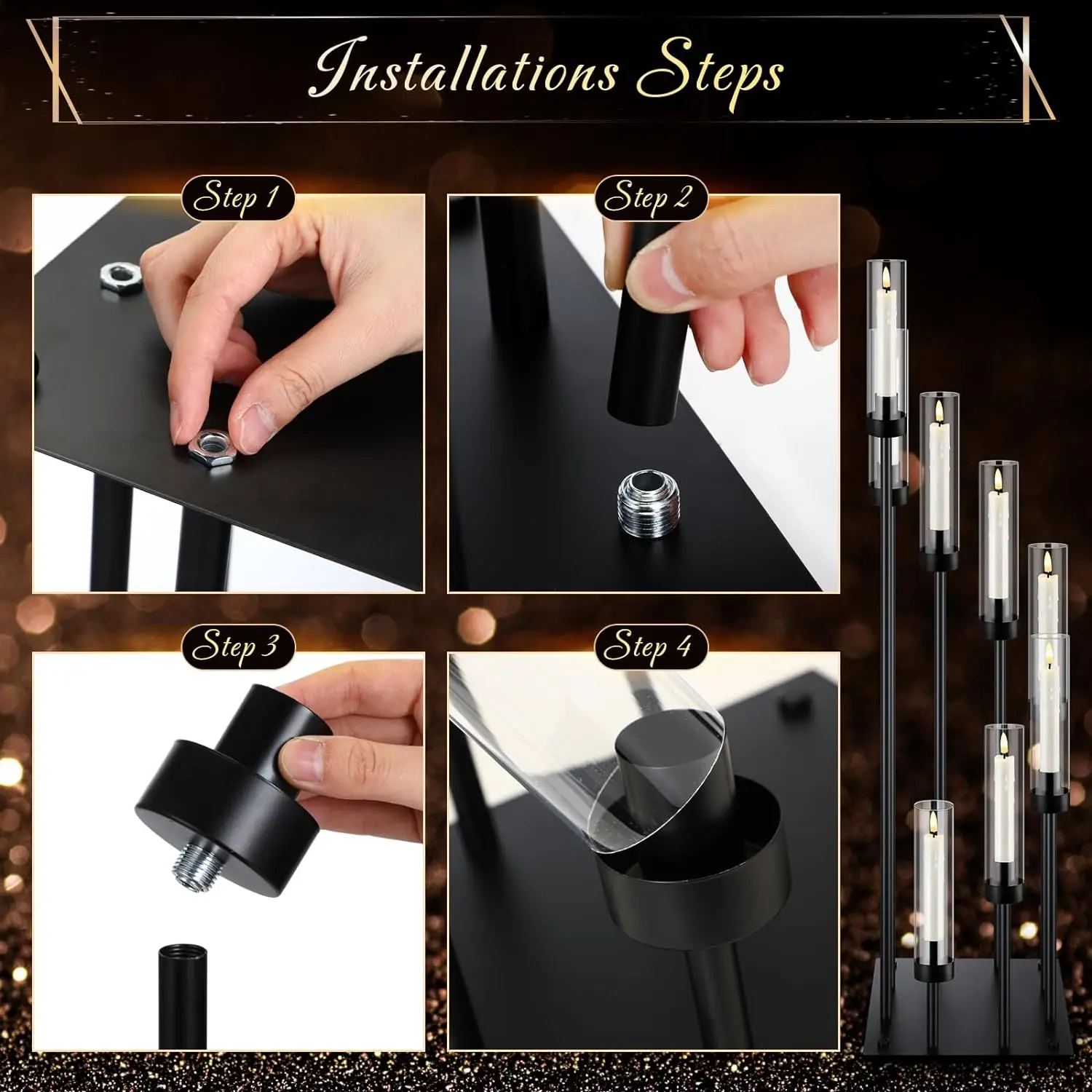 Installations Steps

Step 1

Step 2

Step 3

Step 4