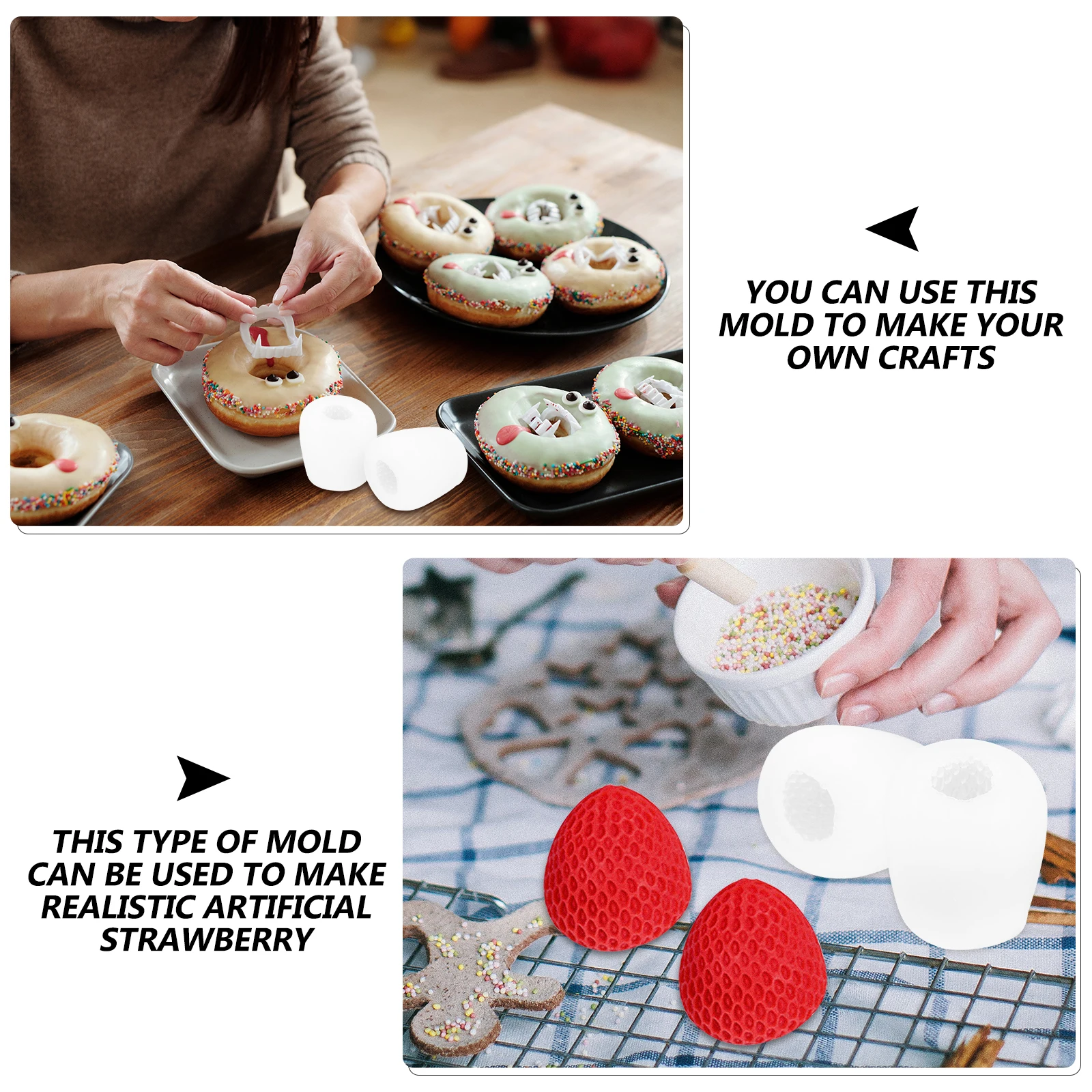 YOU CAN USE THIS MOLD TO MAKE YOUR OWN CRAFTS

THIS TYPE OF MOLD CAN BE USED TO MAKE REALISTIC ARTIFICIAL STRAWBERRY