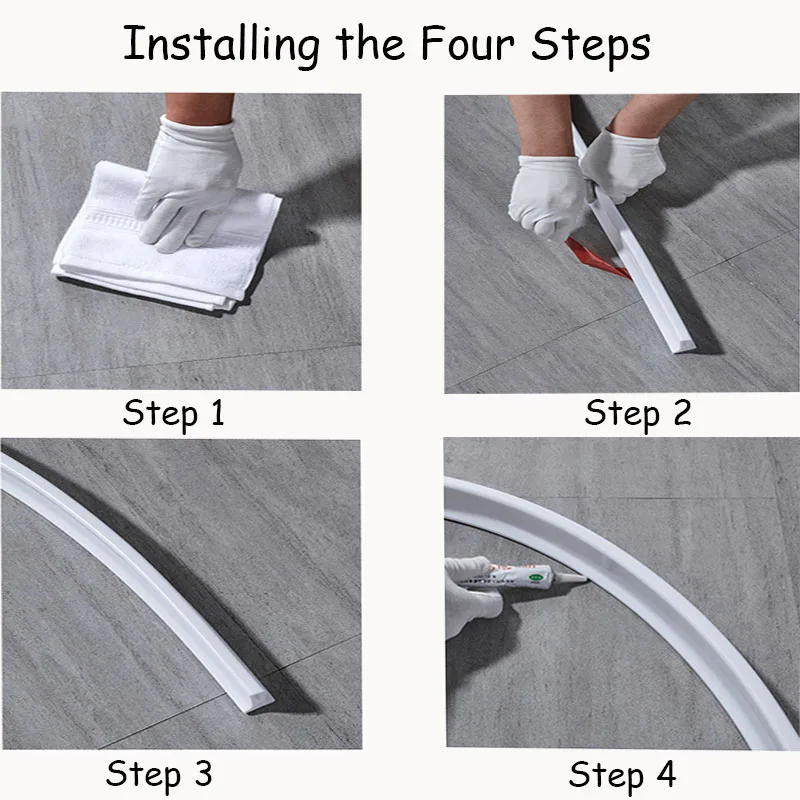 Installing the Four Steps

Step 1

Step 2

Step 3

Step 4