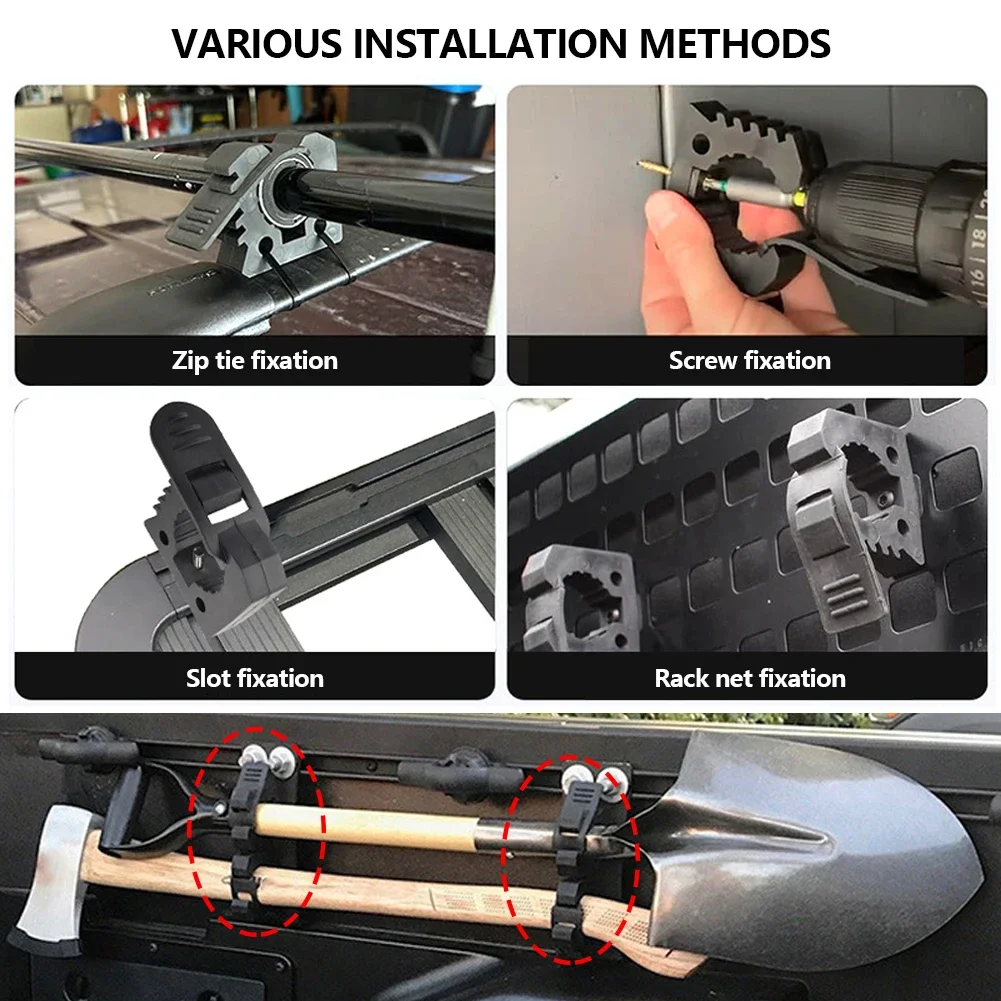 VARIOUS INSTALLATION METHODS

Zip tie fixation

Screw fixation

Slot fixation

Rack net fixation