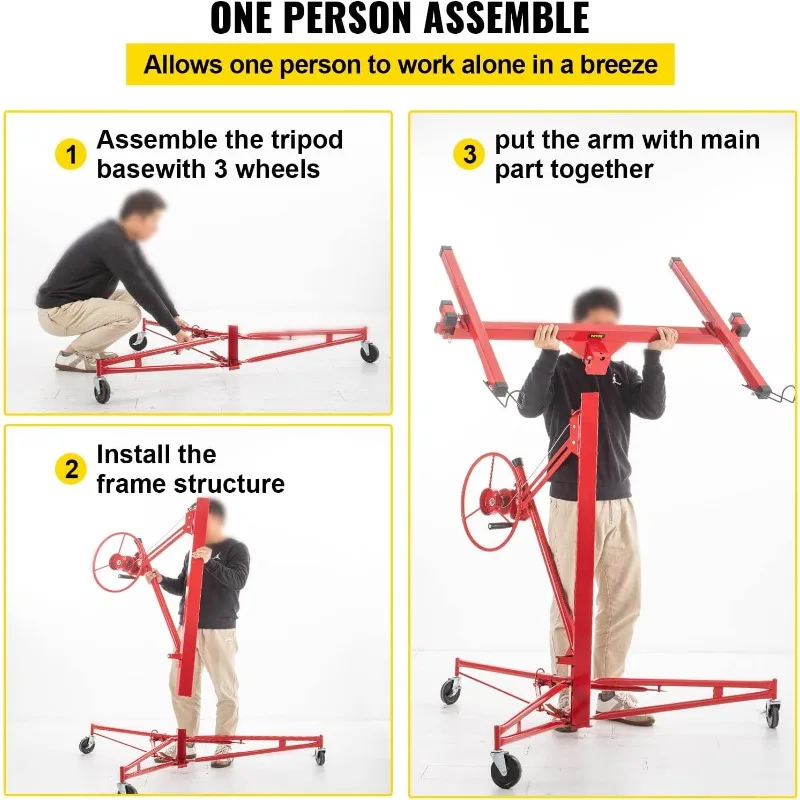 ONE PERSON ASSEMBLE

Allows one person to work alone in a breeze

1 Assemble the tripod basewith 3 wheels

2 Install the frame structure

3 put the arm with main part together

VEVOR