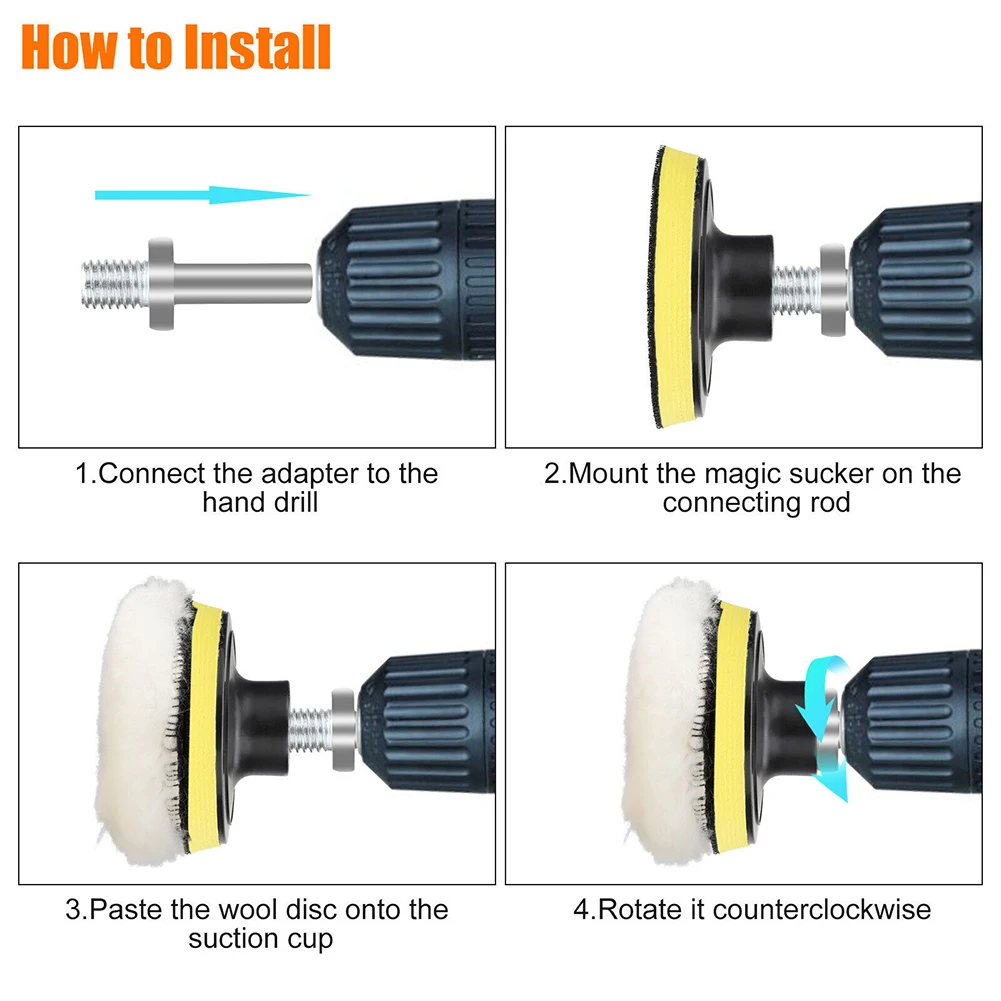 How to Install

1.Connect the adapter to the hand drill

2.Mount the magic sucker on the connecting rod

3.Paste the wool disc onto the suction cup

4.Rotate it counterclockwise