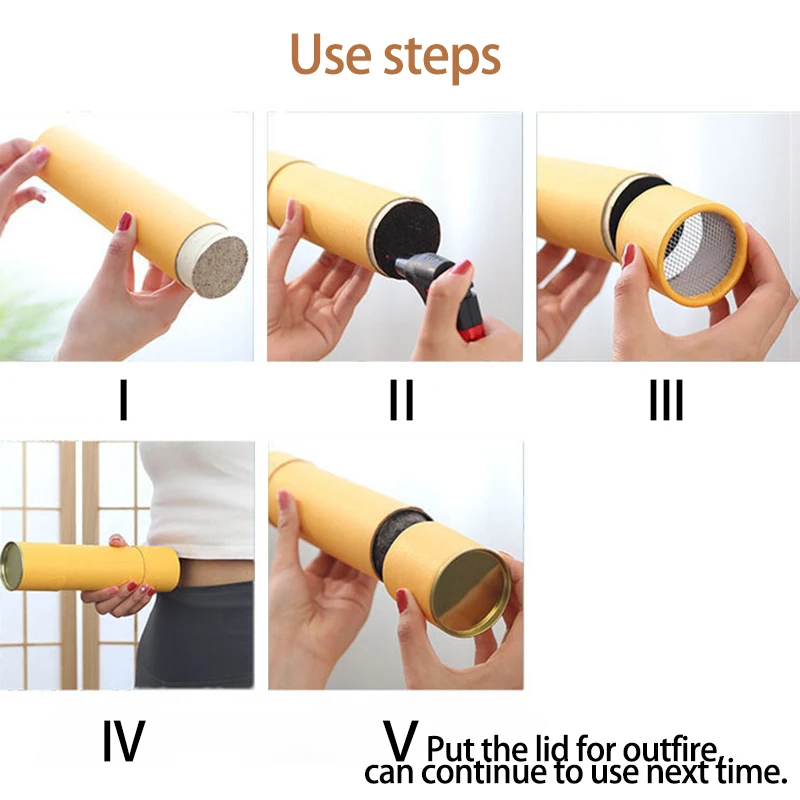 Use steps

I

II

III

IV

V Put the lid for outfire, can continue to use next time.