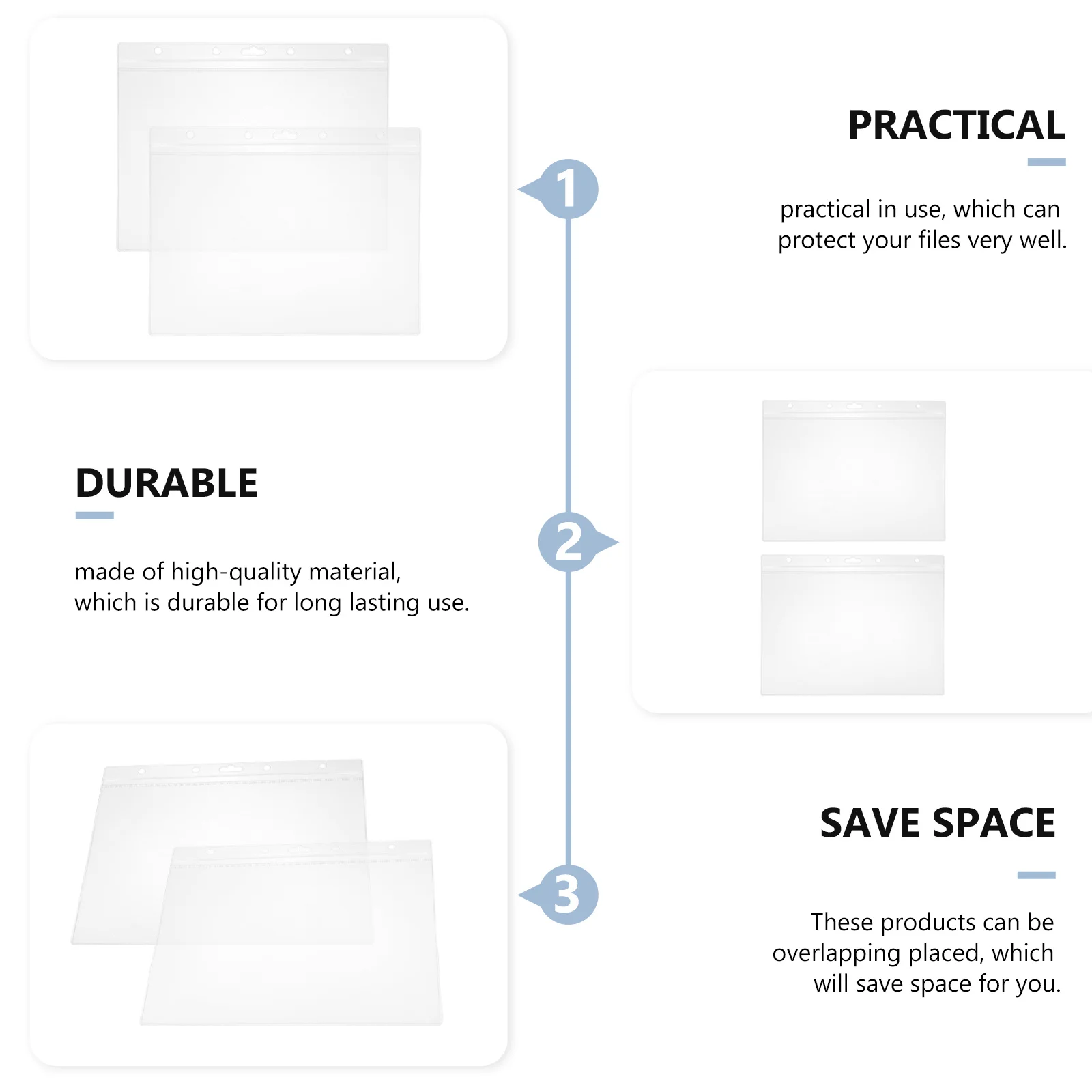 1

PRACTICAL

practical in use, which can protect your files very well.

DURABLE

made of high-quality material, which is durable for long lasting use.

2

3

SAVE SPACE

These products can be overlapping placed, which will save space for you.