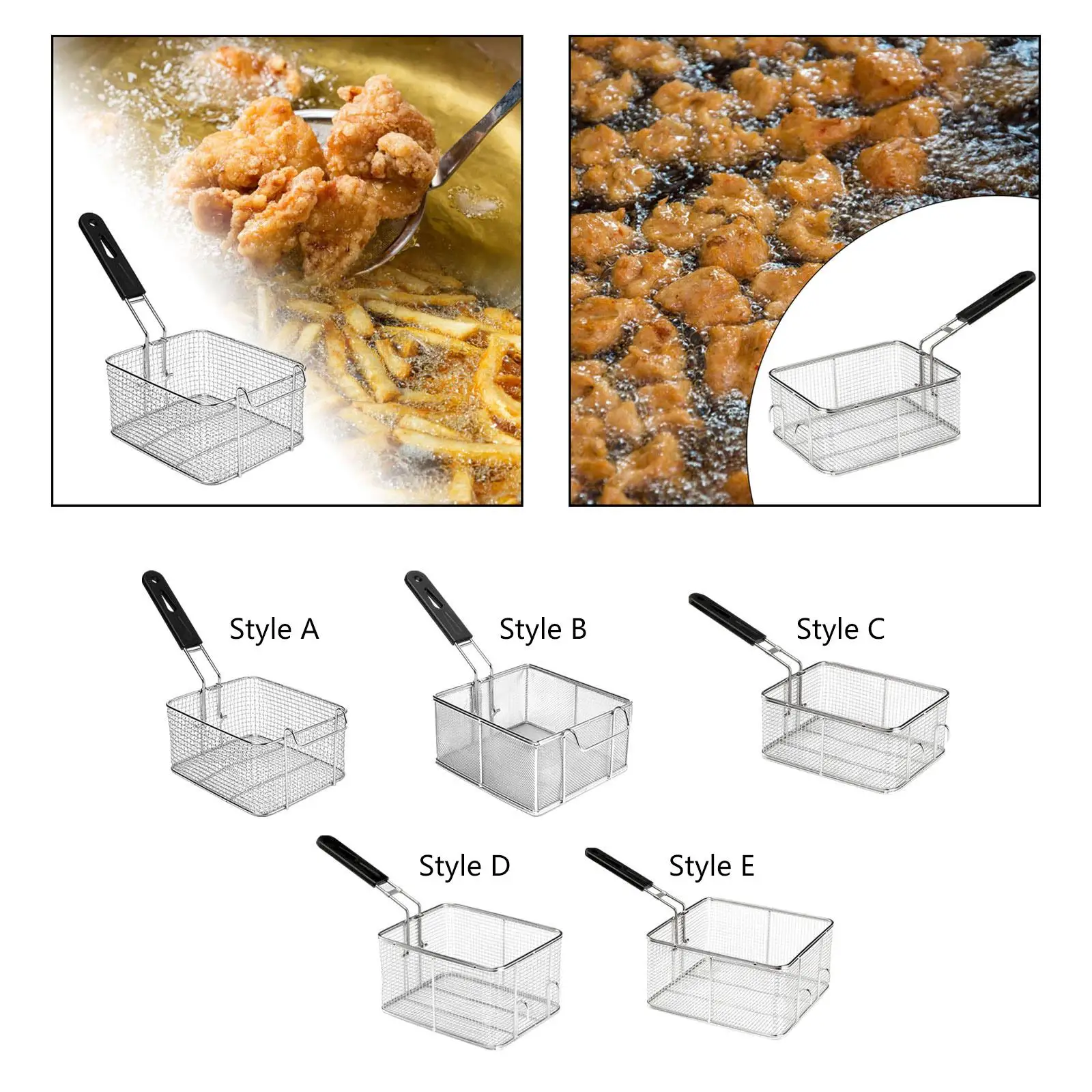 Style A

Style B

Style C

Style D

Style E