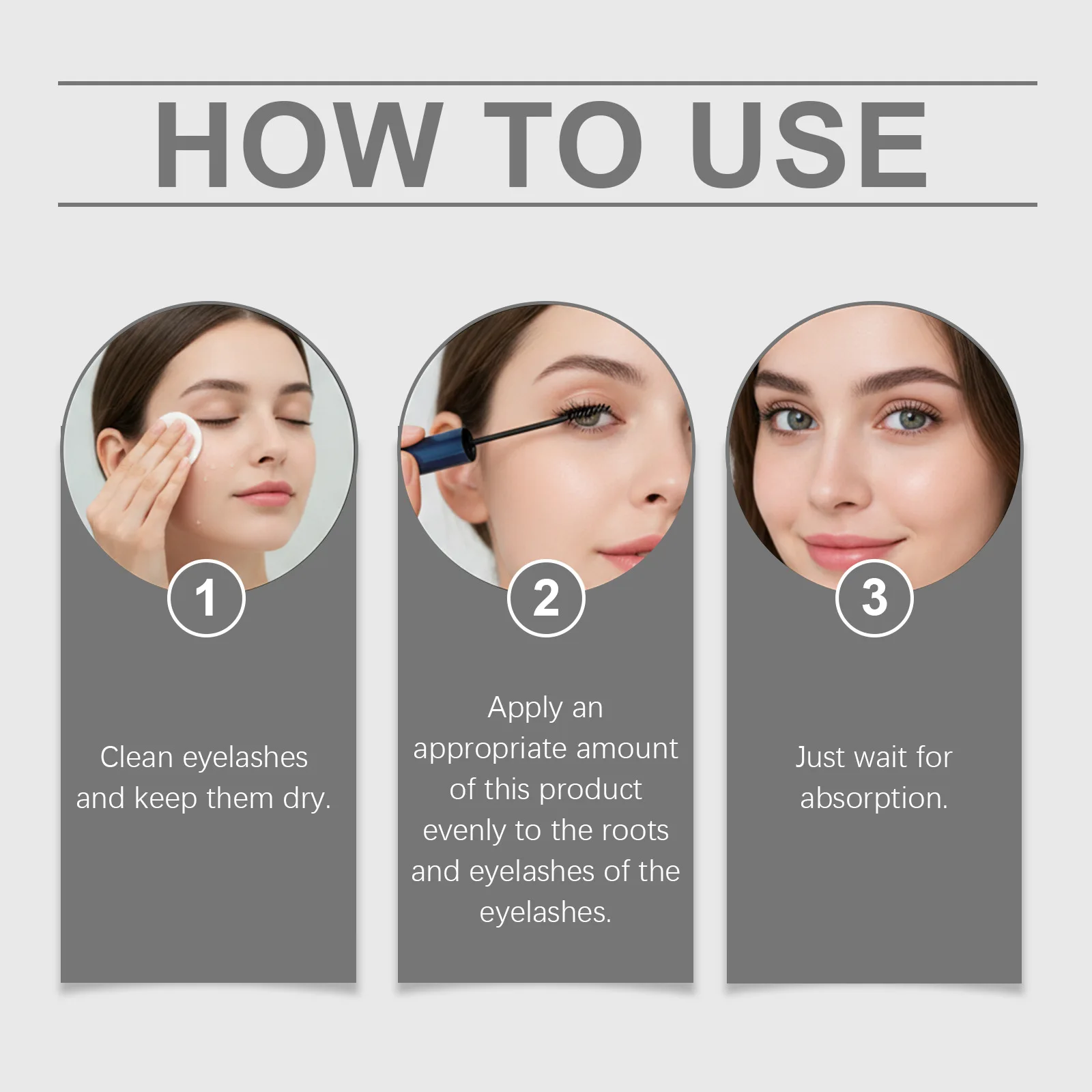 HOW TO USE

1

Clean eyelashes and keep them dry.

2

Apply an appropriate amount of this product evenly to the roots and eyelashes of the eyelashes.

3

Just wait for absorption.