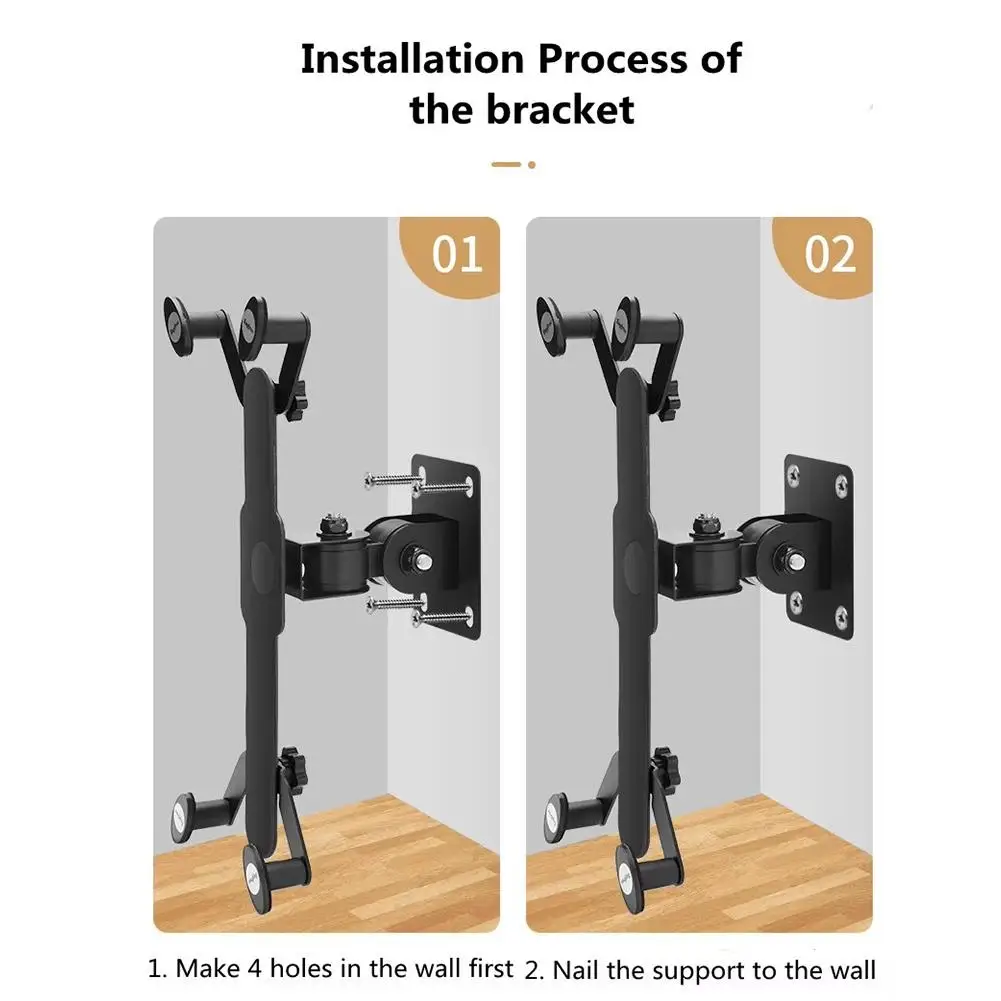 Installation Process of the bracket

01

02

1. Make 4 holes in the wall first

2. Nail the support to the wall