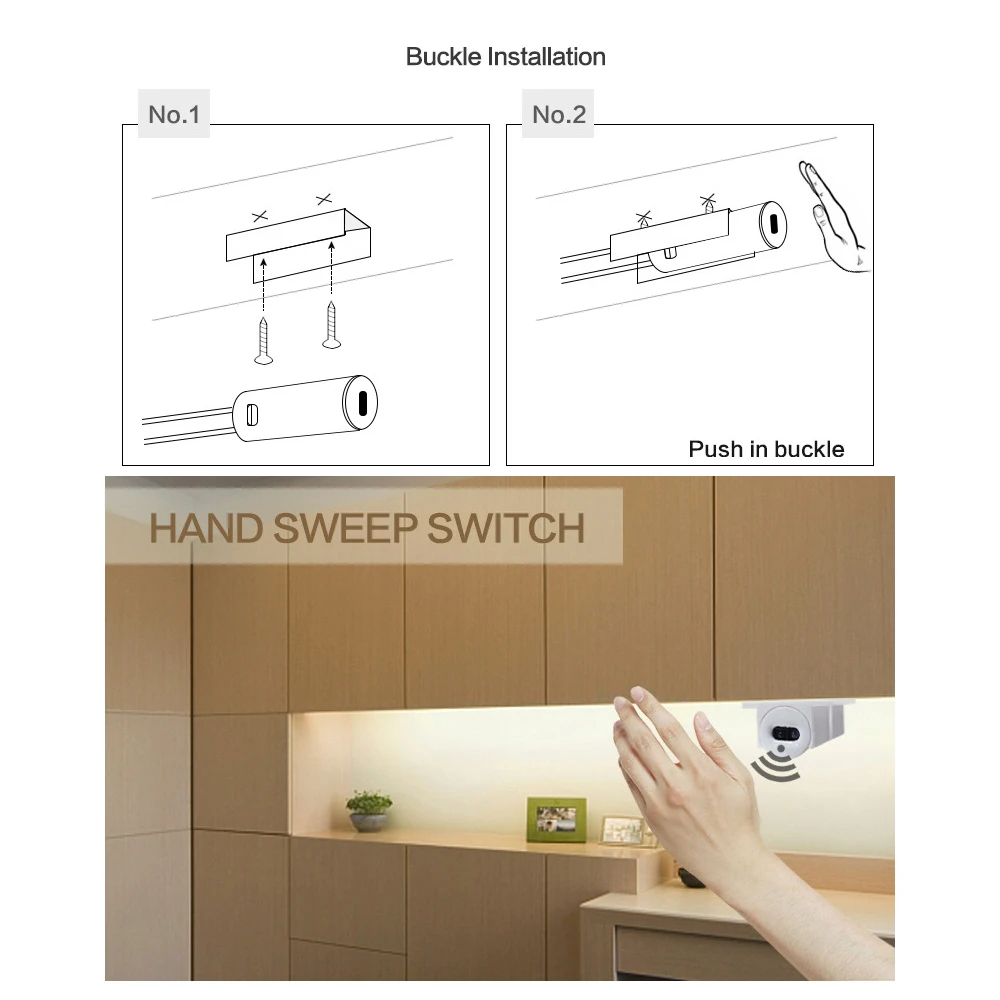 Buckle Installation

No.1

No.2

Push in buckle

HAND SWEEP SWITCH