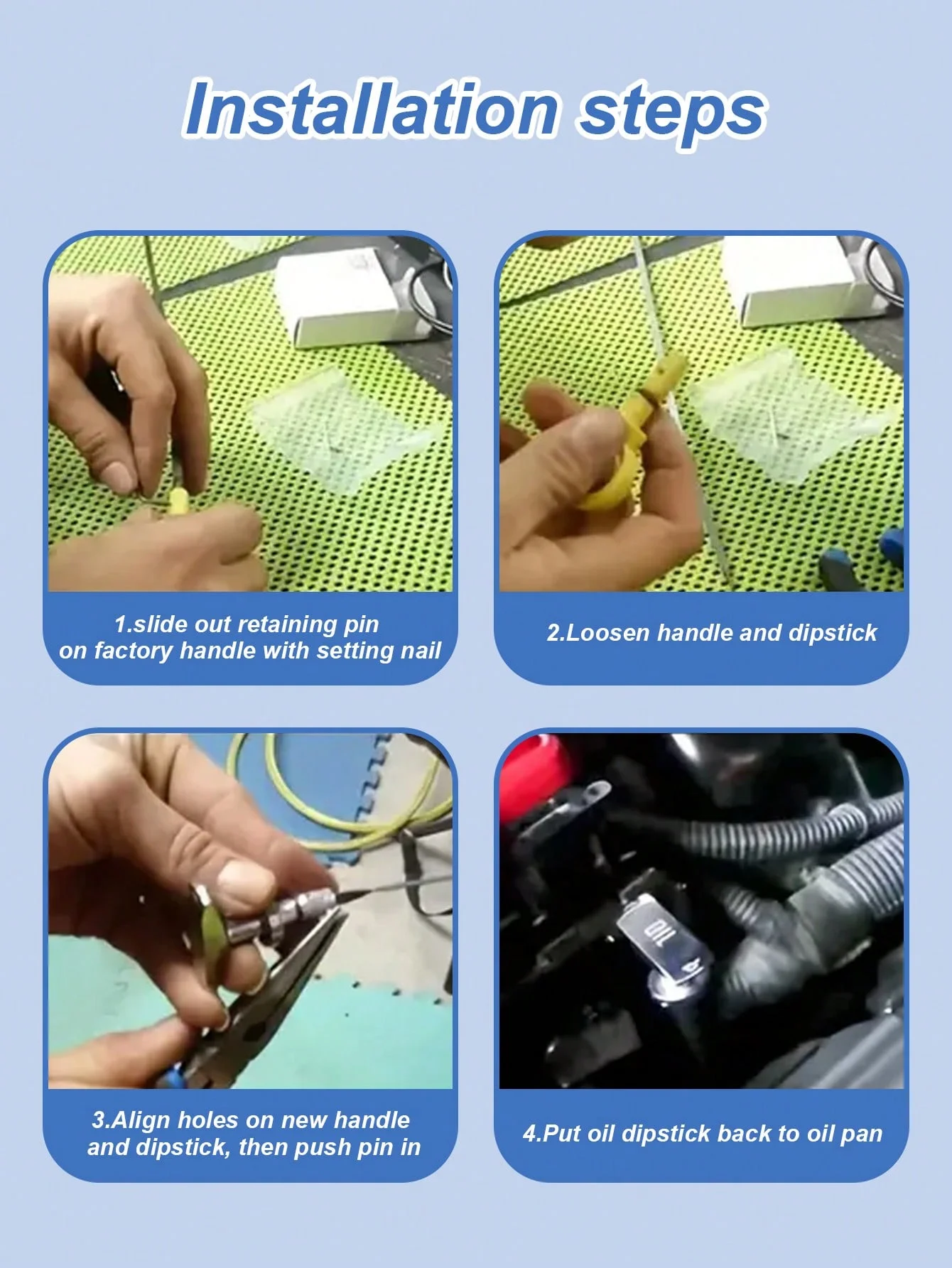 Installation steps

1.slide out retaining pin on factory handle with setting nail

2.Loosen handle and dipstick

3.Align holes on new handle and dipstick, then push pin in

OIL

4.Put oil dipstick back to oil pan