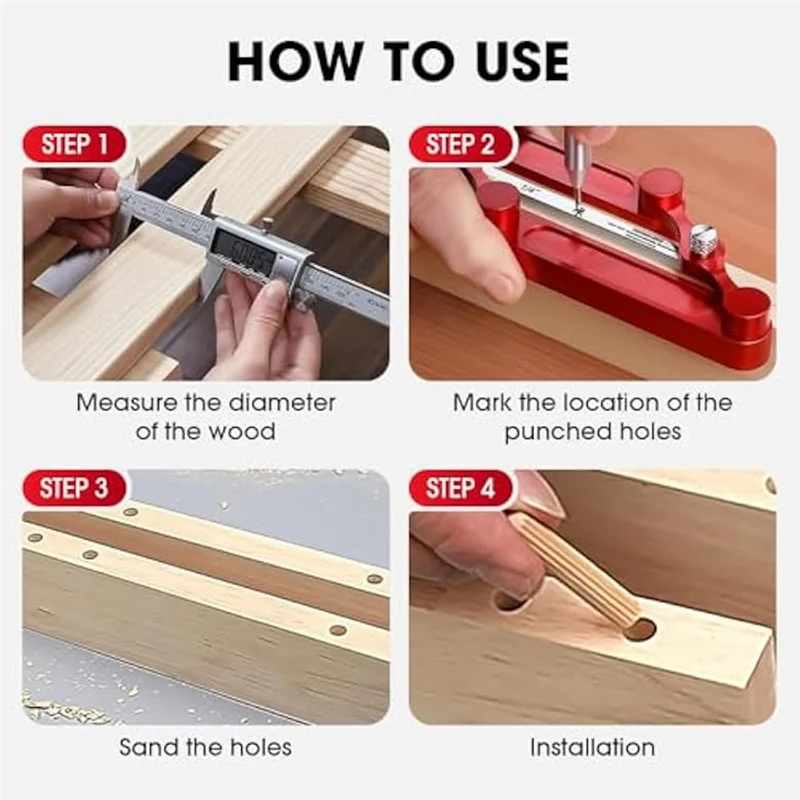 HOW TO USE

STEP 1

Measure the diameter of the wood

STEP 2

Mark the location of the punched holes

STEP 3

Sand the holes

STEP 4

Installation