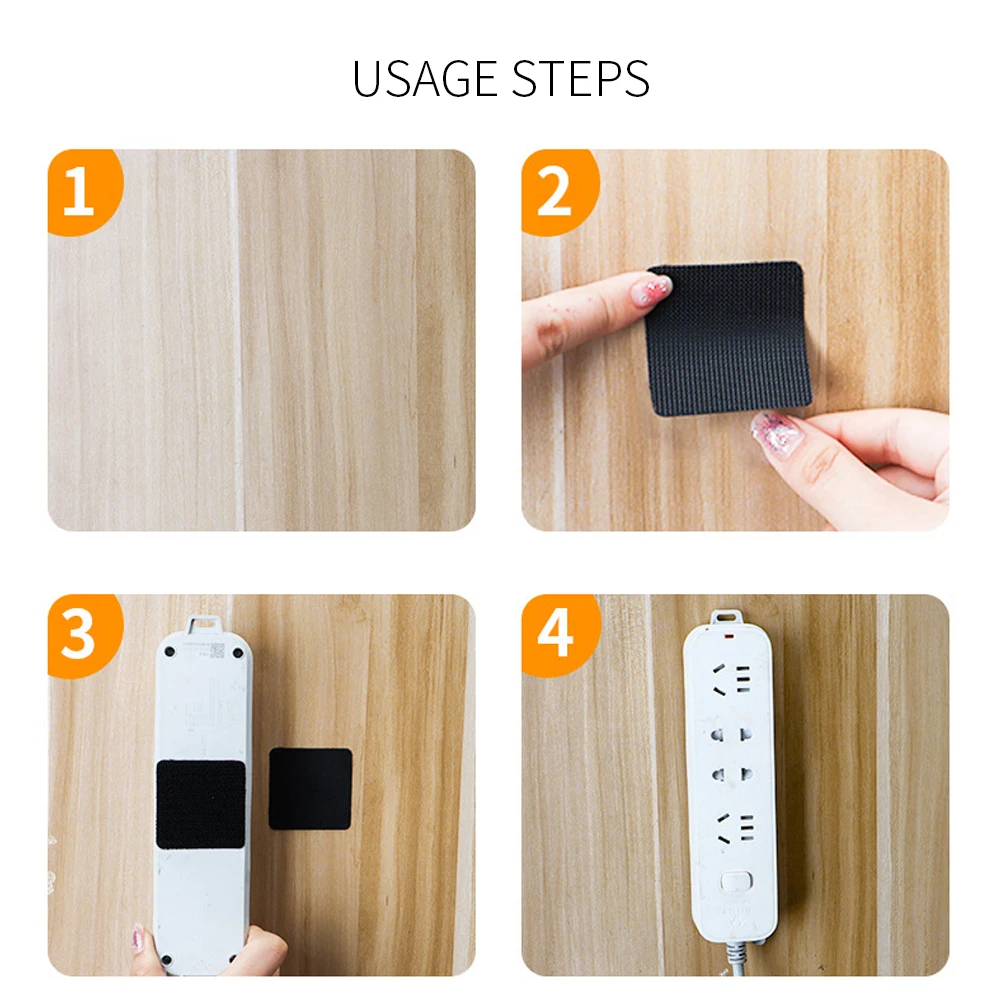 USAGE STEPS

1

2

3

4