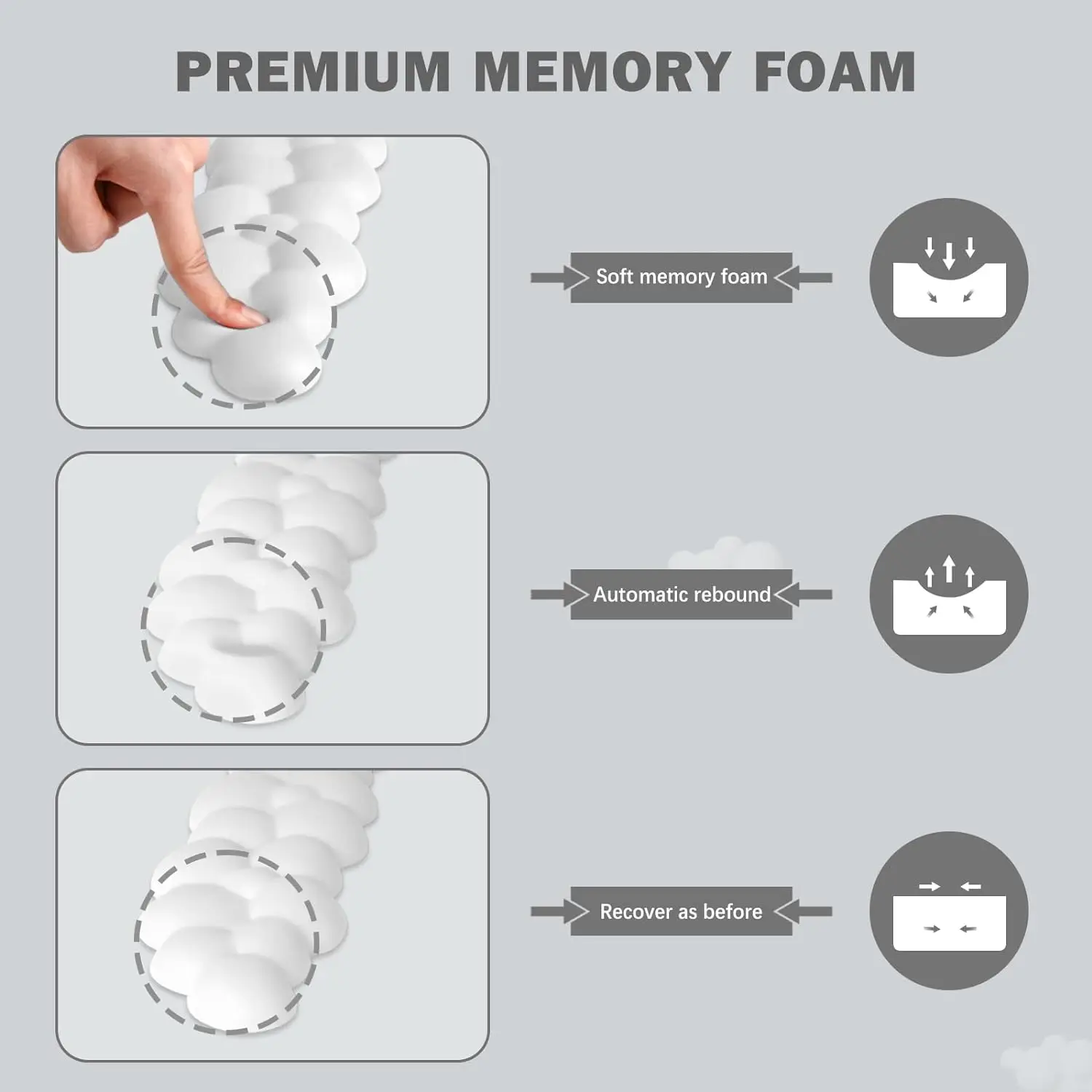 PREMIUM MEMORY FOAM

Soft memory foam

Automatic rebound

Recover as before