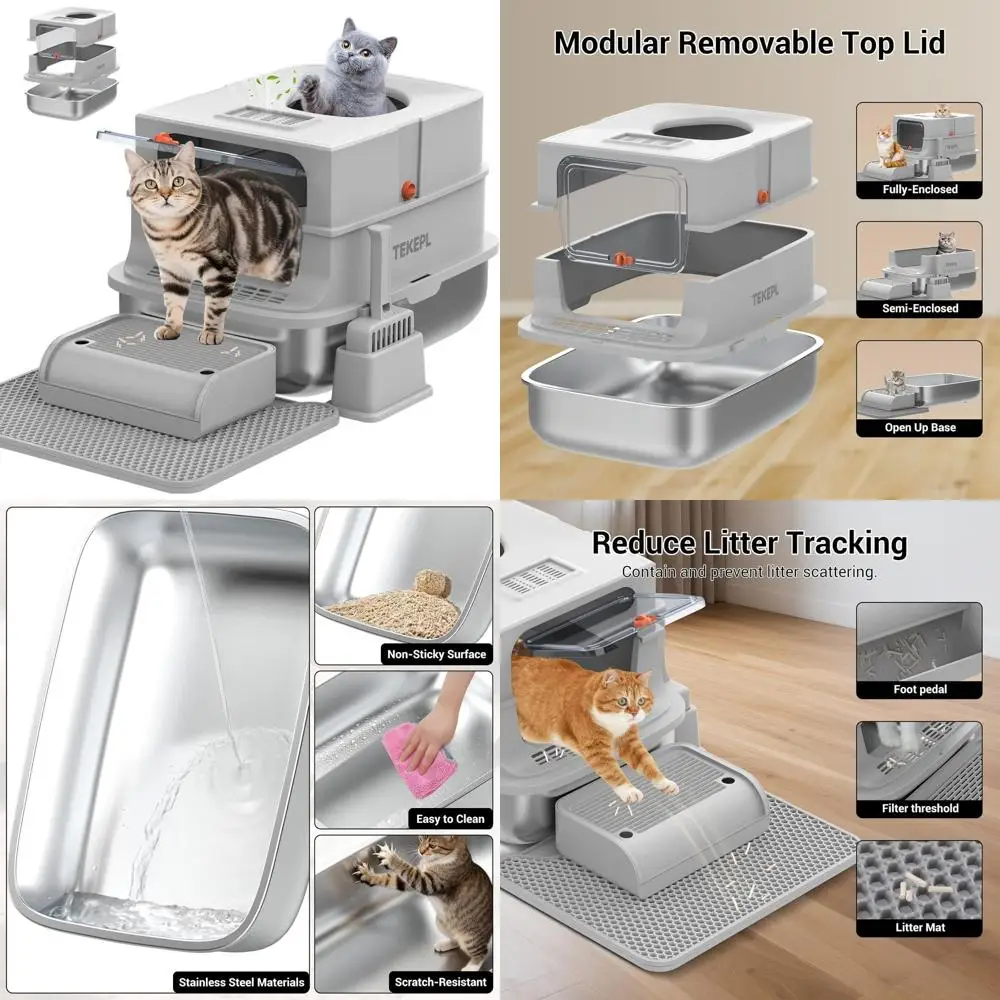 TEKEPL

Modular Removable Top Lid

TEKEPL

Fully-Enclosed

Semi-Enclosed

Open Up Base

Non-Sticky Surface

Easy to Clean

Stainless Steel Materials

Scratch-Resistant

Reduce Litter Tracking

Contain and prevent litter scattering.

Foot pedal

Filter threshold

Litter Mat