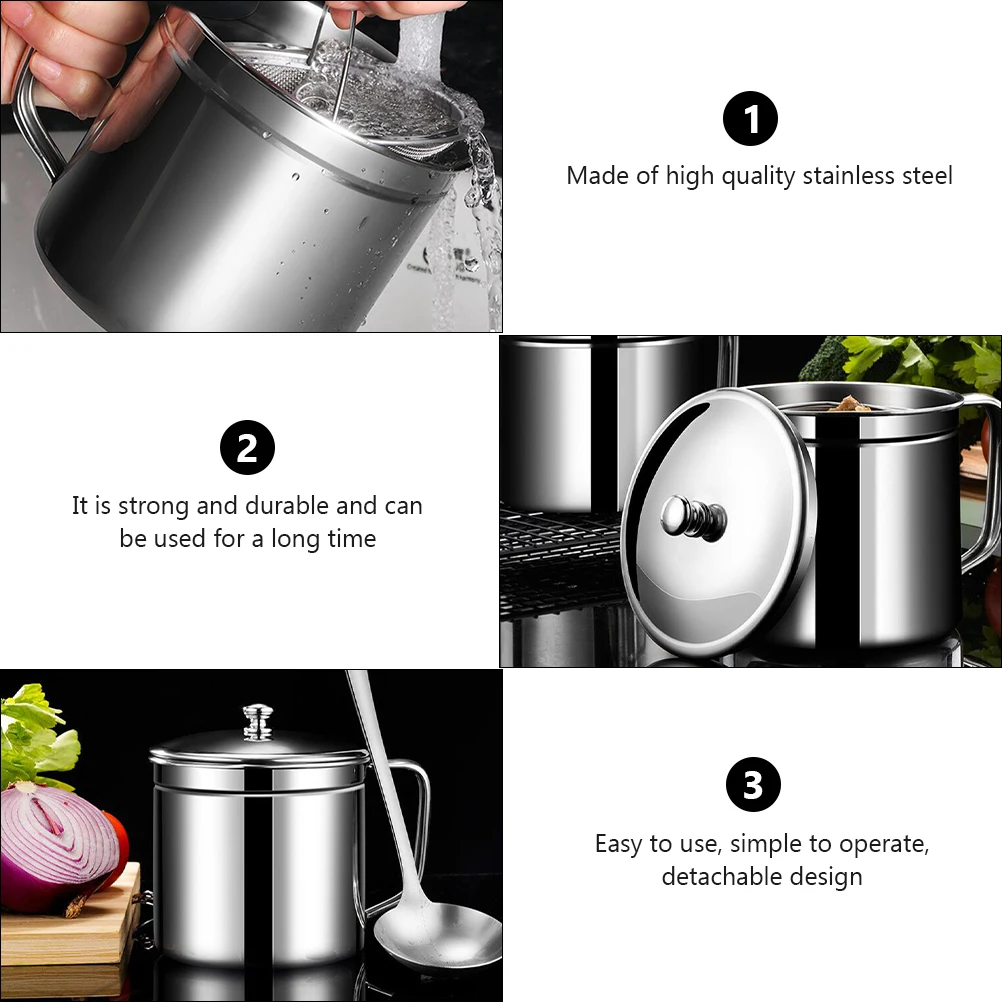 1
Made of high quality stainless steel

2
It is strong and durable and can be used for a long time

3
Easy to use, simple to operate, detachable design