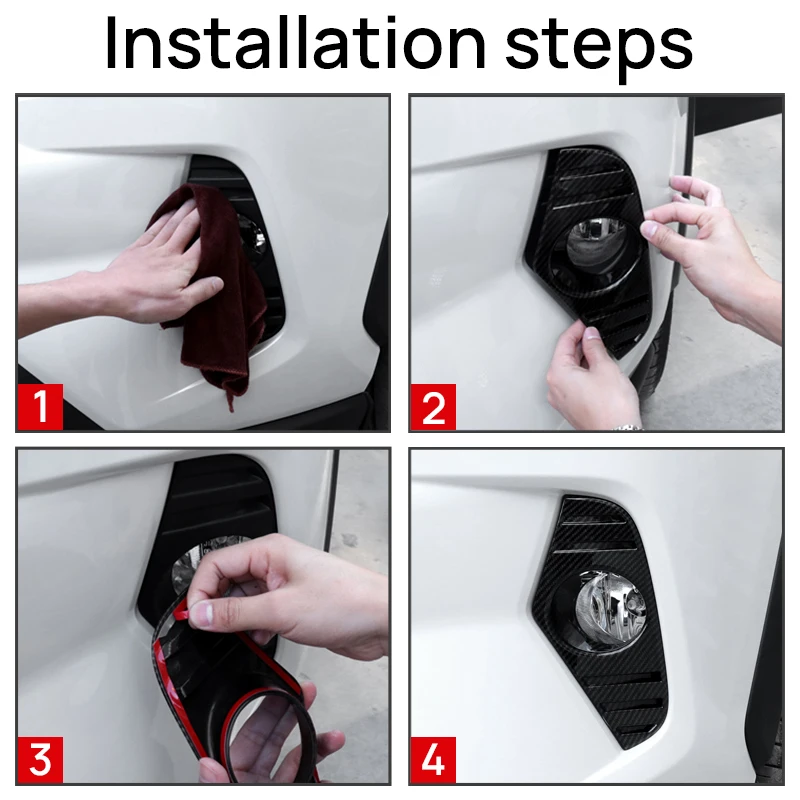 Installation steps

1

2

3

4