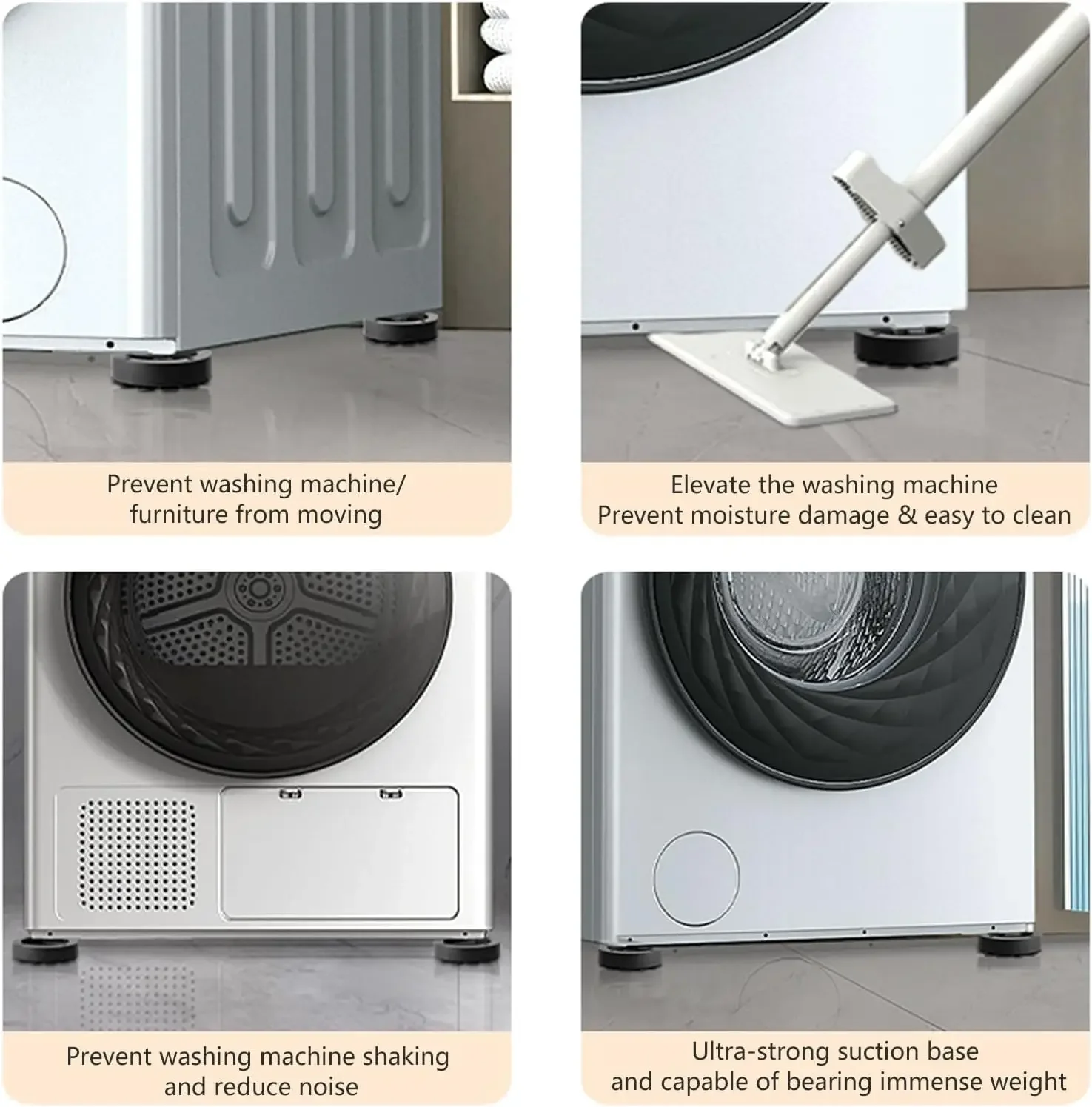 Prevent washing machine/ furniture from moving

Elevate the washing machine
Prevent moisture damage & easy to clean

Prevent washing machine shaking and reduce noise

Ultra-strong suction base and capable of bearing immense weight