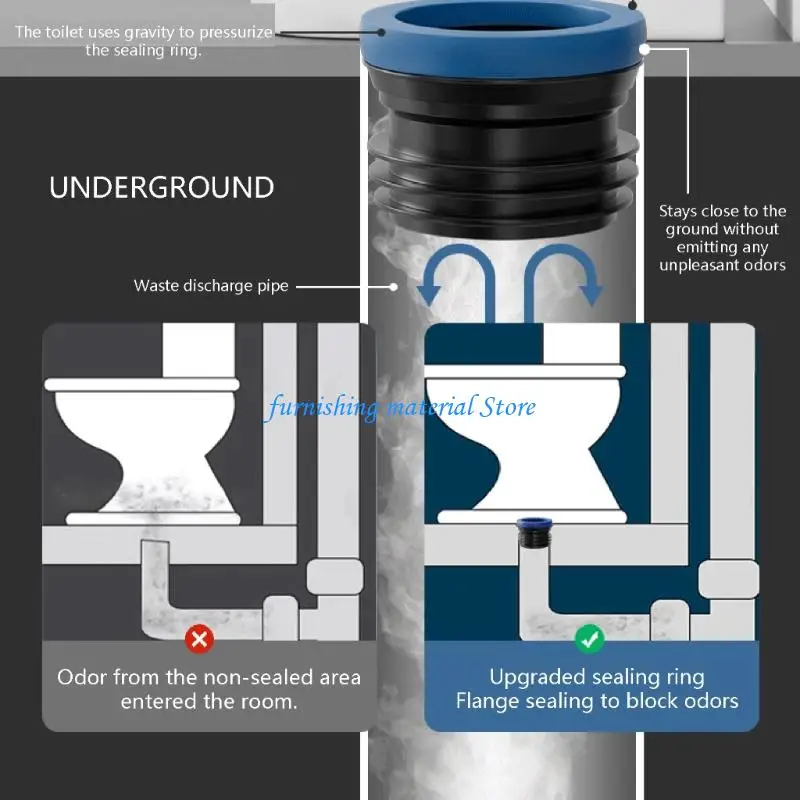 The toilet uses gravity to pressurize the sealing ring.

UNDERGROUND

Stays close to the ground without emitting any unpleasant odors

Waste discharge pipe

furnishing material Store

Odor from the non-sealed area entered the room.

Upgraded sealing ring
Flange sealing to block odors