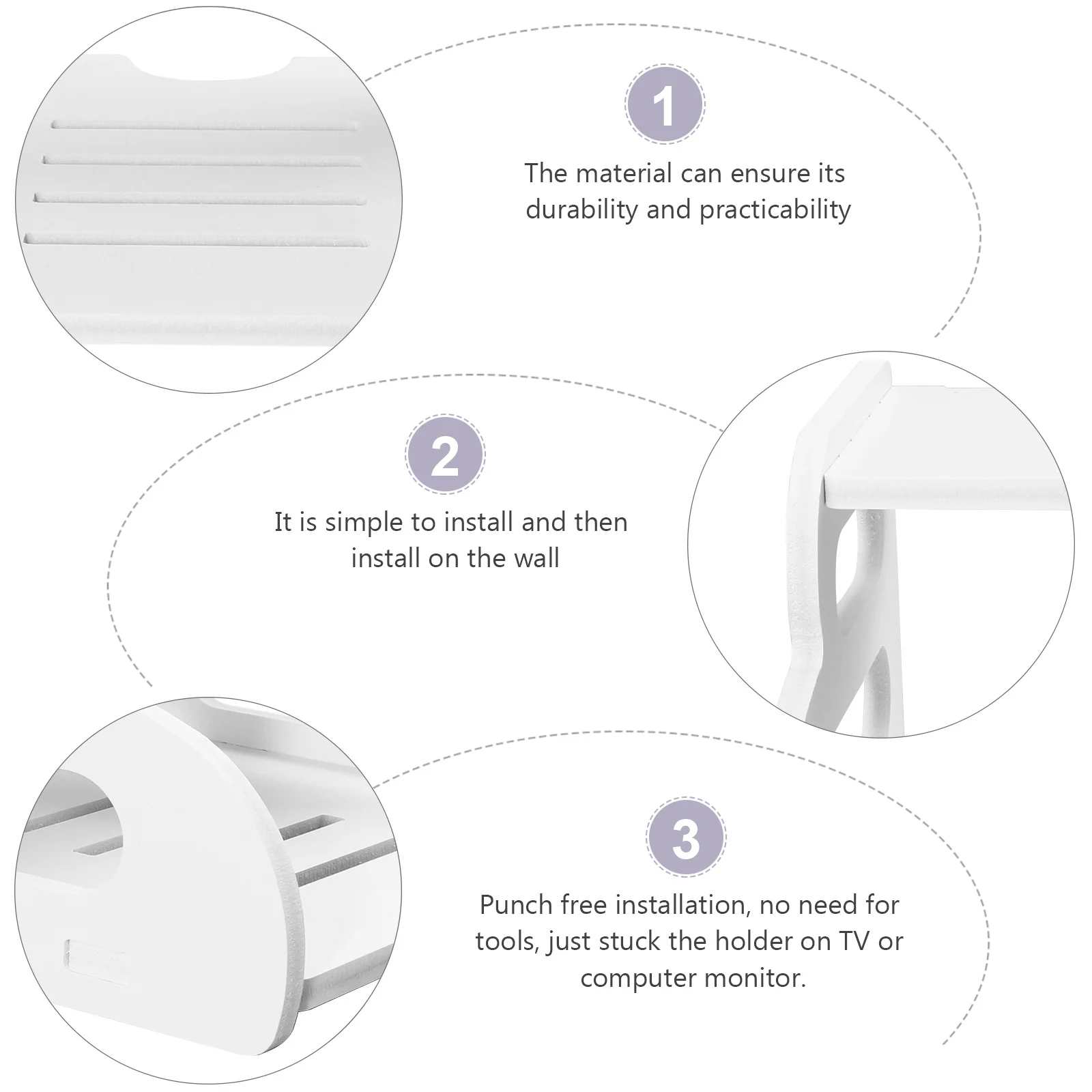 1

The material can ensure its durability and practicability

2

It is simple to install and then install on the wall

3

Punch free installation, no need for tools, just stuck the holder on TV or computer monitor.