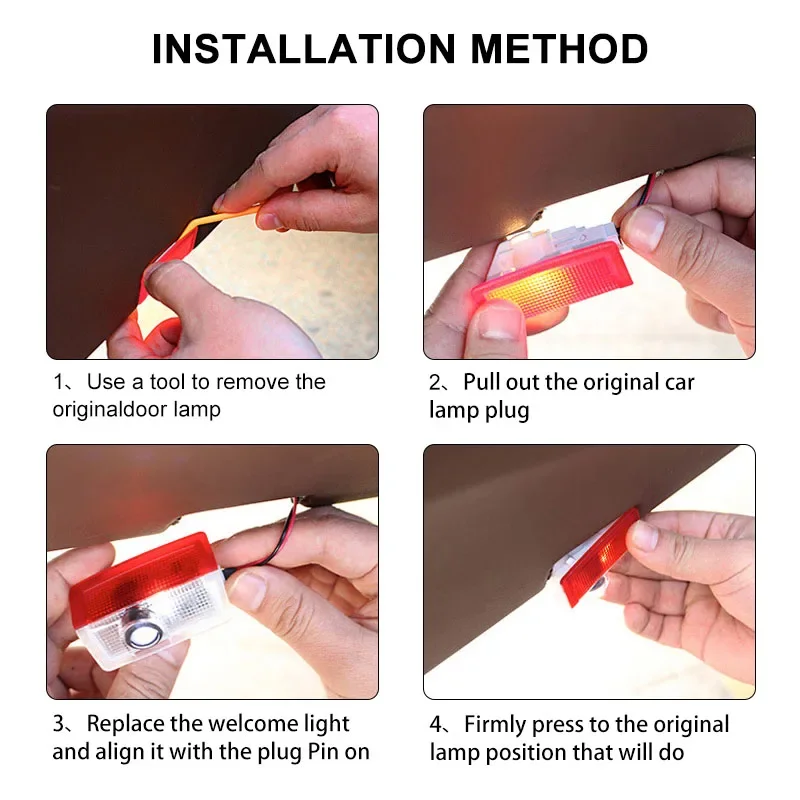 INSTALLATION METHOD

1、Use a tool to remove the originaldoor lamp

2、Pull out the original car lamp plug

3、Replace the welcome light and align it with the plug Pin on

4、Firmly press to the original lamp position that will do