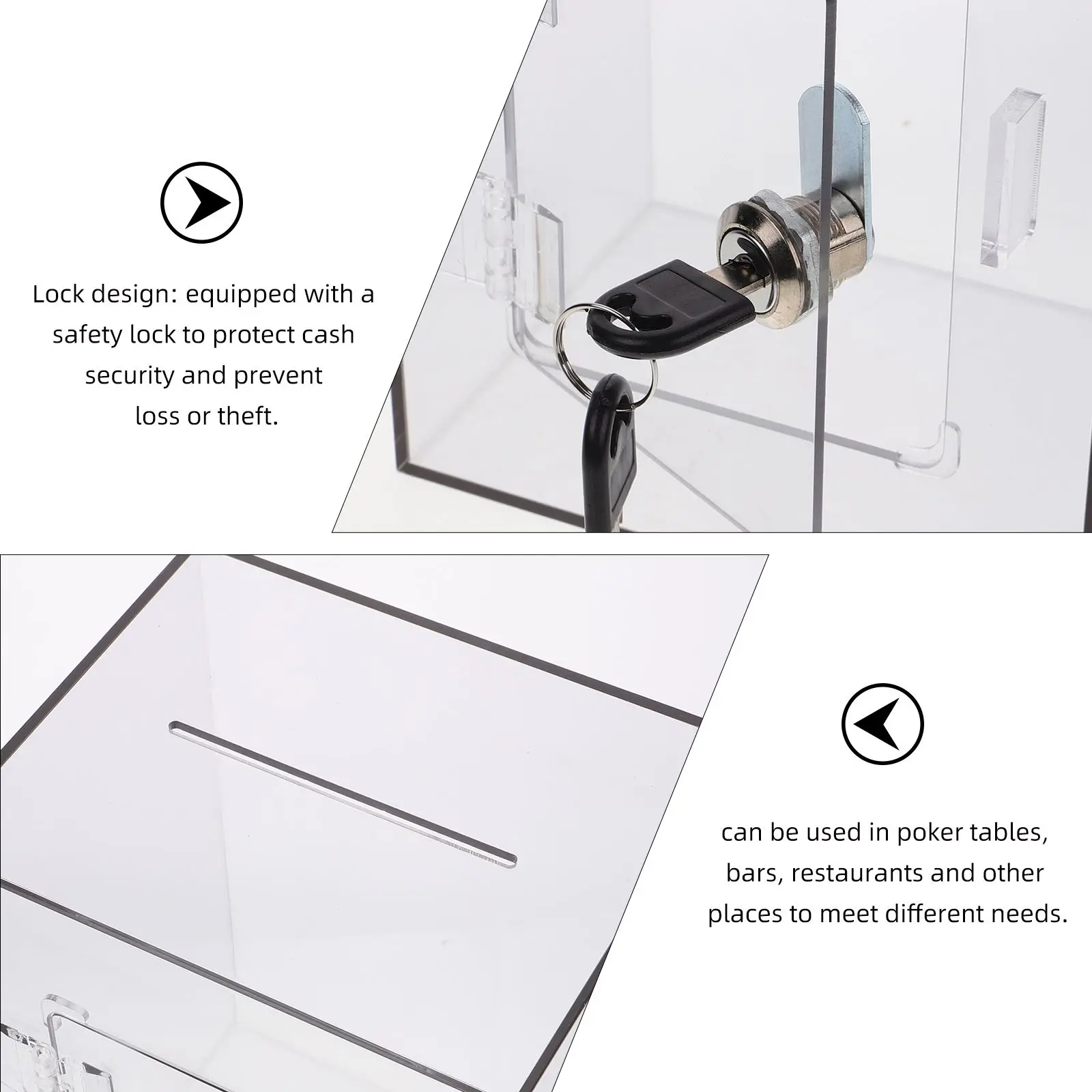 Lock design: equipped with a safety lock to protect cash security and prevent loss or theft.

can be used in poker tables, bars, restaurants and other places to meet different needs.