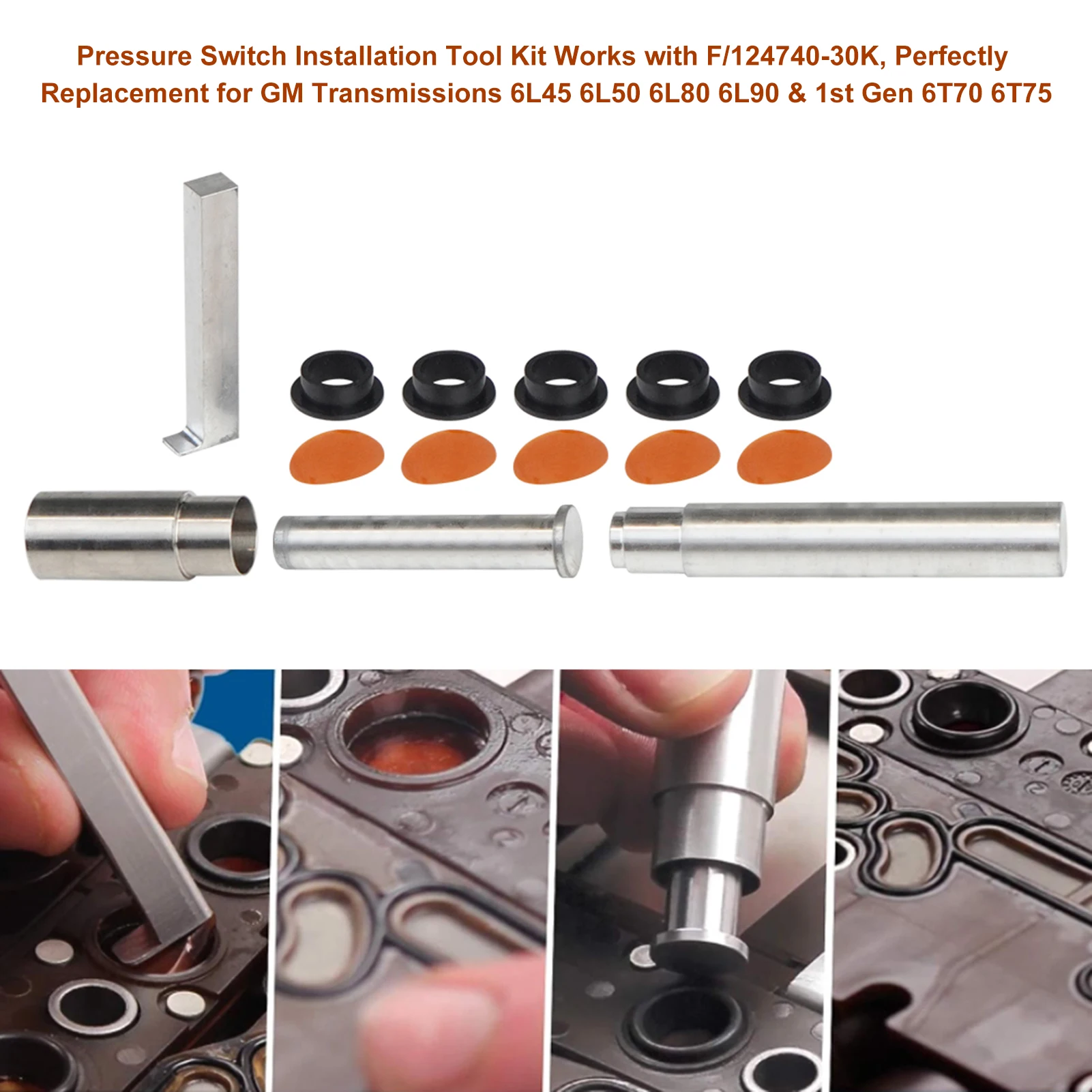 Pressure Switch Installation Tool Kit Works with F/124740-30K, Perfectly Replacement for GM Transmissions 6L45 6L50 6L80 6L90 & 1st Gen 6T70 6T75