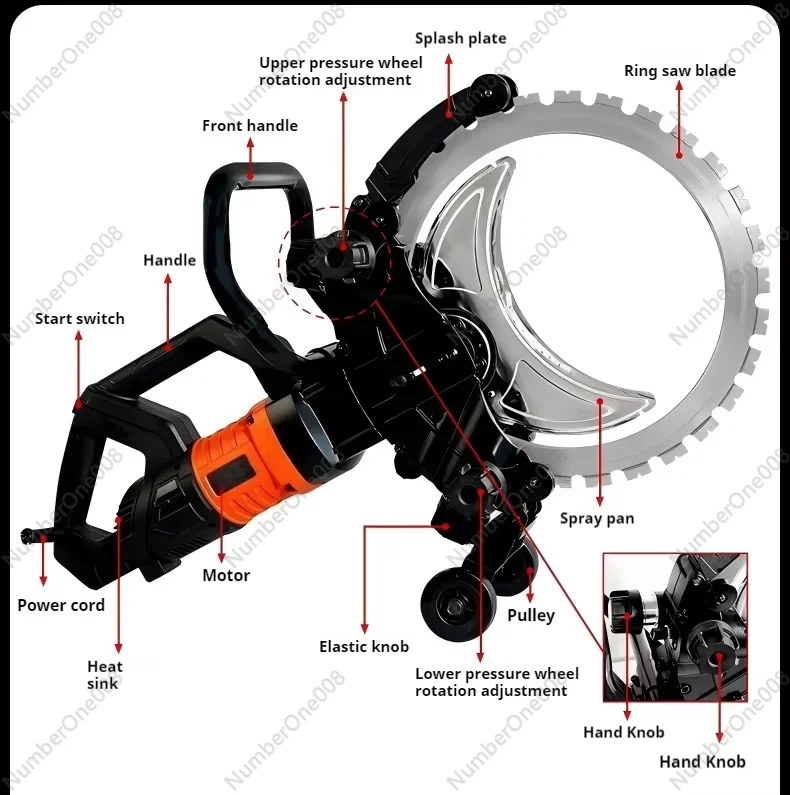 Splash plate

Upper pressure wheel rotation adjustment

Ring saw blade

Front handle

Handle

Start switch

Spray pan

Motor

Power cord

Pulley

Elastic knob

Heat sink

Lower pressure wheel rotation adjustment

Hand Knob

Hand Knob

NumberOne008