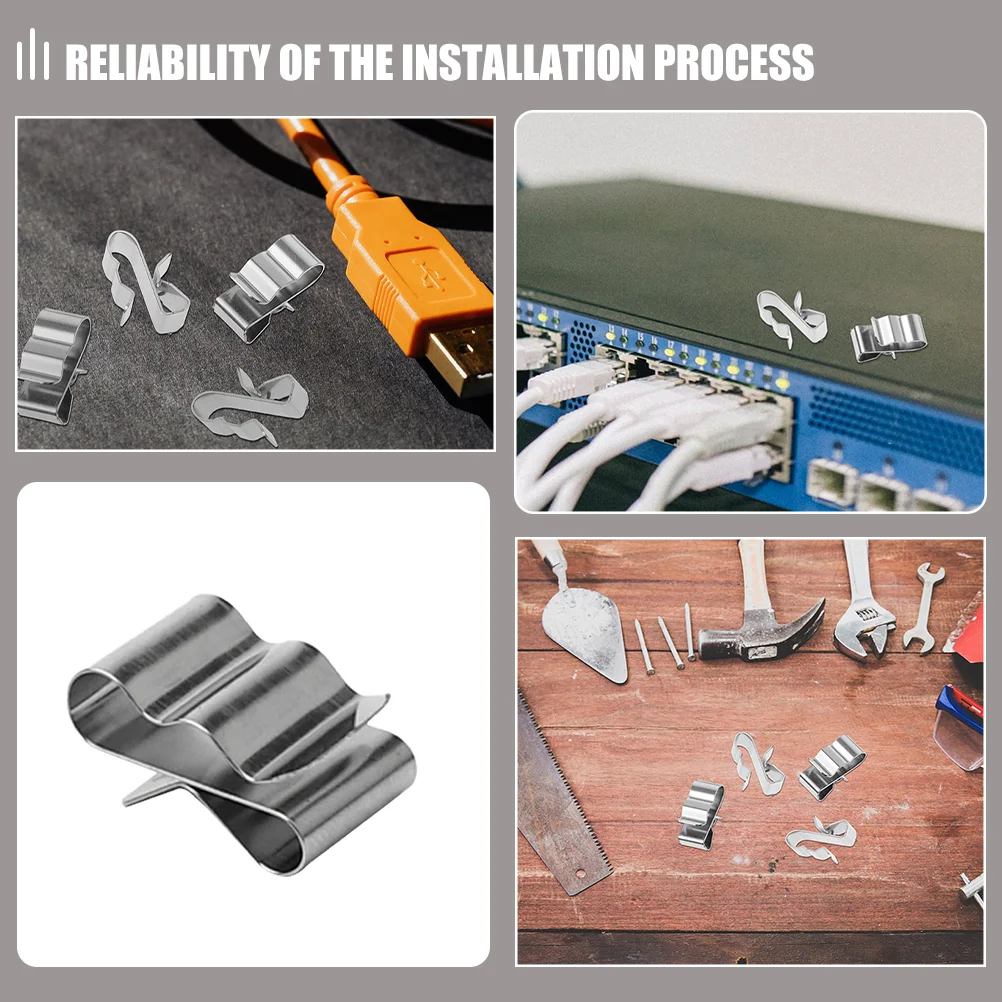 RELIABILITY OF THE INSTALLATION PROCESS