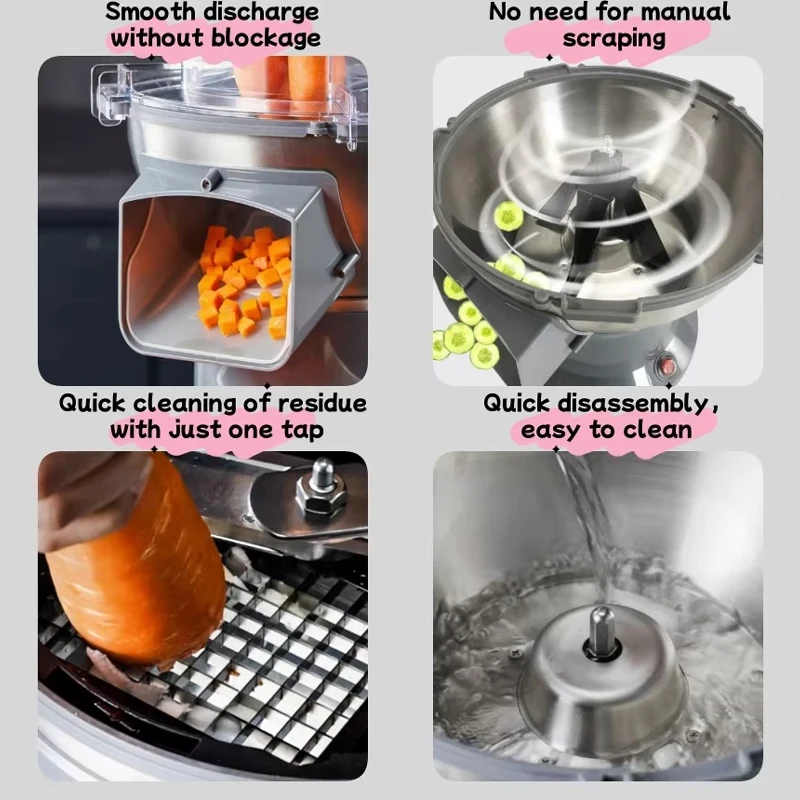 Smooth discharge without blockage

No need for manual scraping

Quick cleaning of residue with just one tap

Quick disassembly, easy to clean