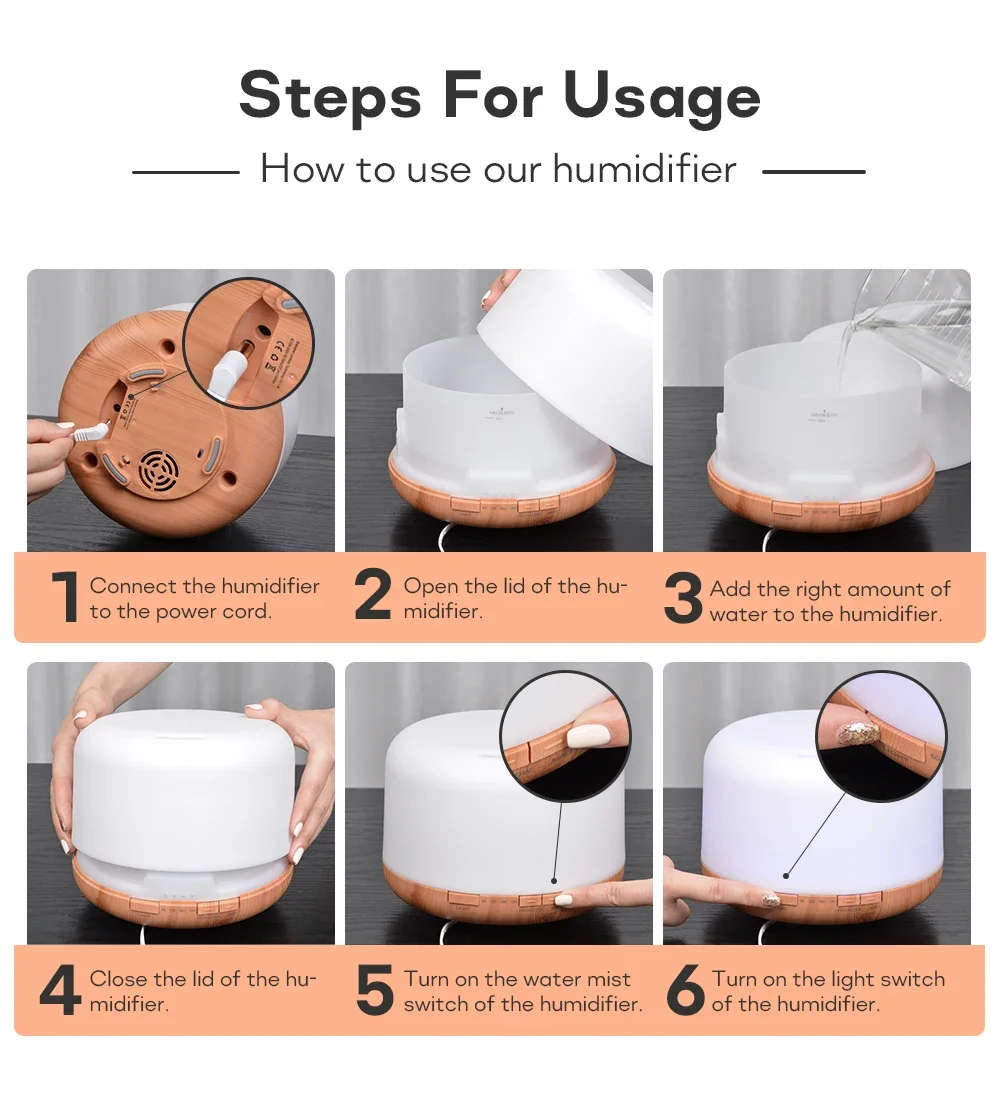 Steps For Usage

How to use our humidifier

1 Connect the humidifier to the power cord.

2 Open the lid of the humidifier.

3 Add the right amount of water to the humidifier.

4 Close the lid of the humidifier.

5 Turn on the water mist switch of the humidifier.

6 Turn on the light switch of the humidifier.