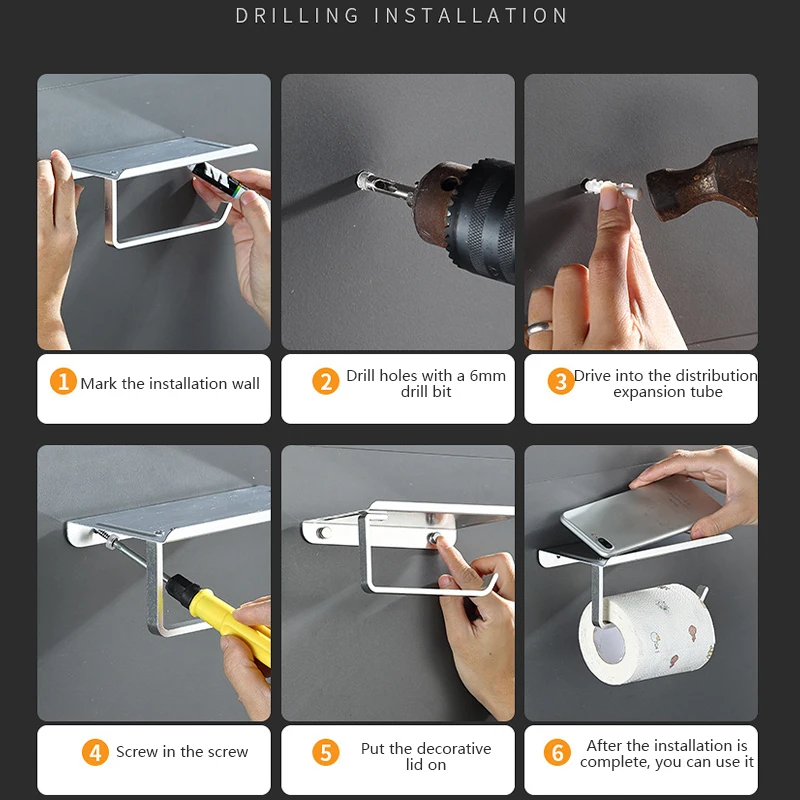 DRILLING INSTALLATION

1 Mark the installation wall

2 Drill holes with a 6mm drill bit

3 Drive into the distribution expansion tube

4 Screw in the screw

5 Put the decorative lid on

6 After the installation is complete, you can use it