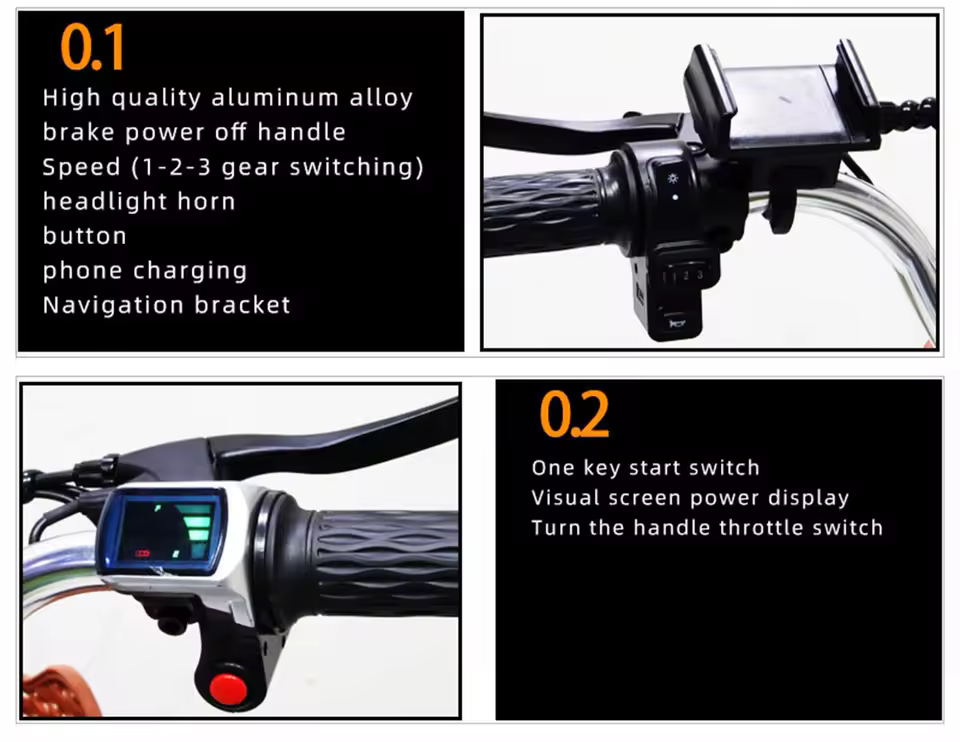 0.1

High quality aluminum alloy
brake power off handle
Speed (1-2-3 gear switching)
headlight horn
button
phone charging
Navigation bracket

1 2 3

0.2

One key start switch
Visual screen power display
Turn the handle throttle switch