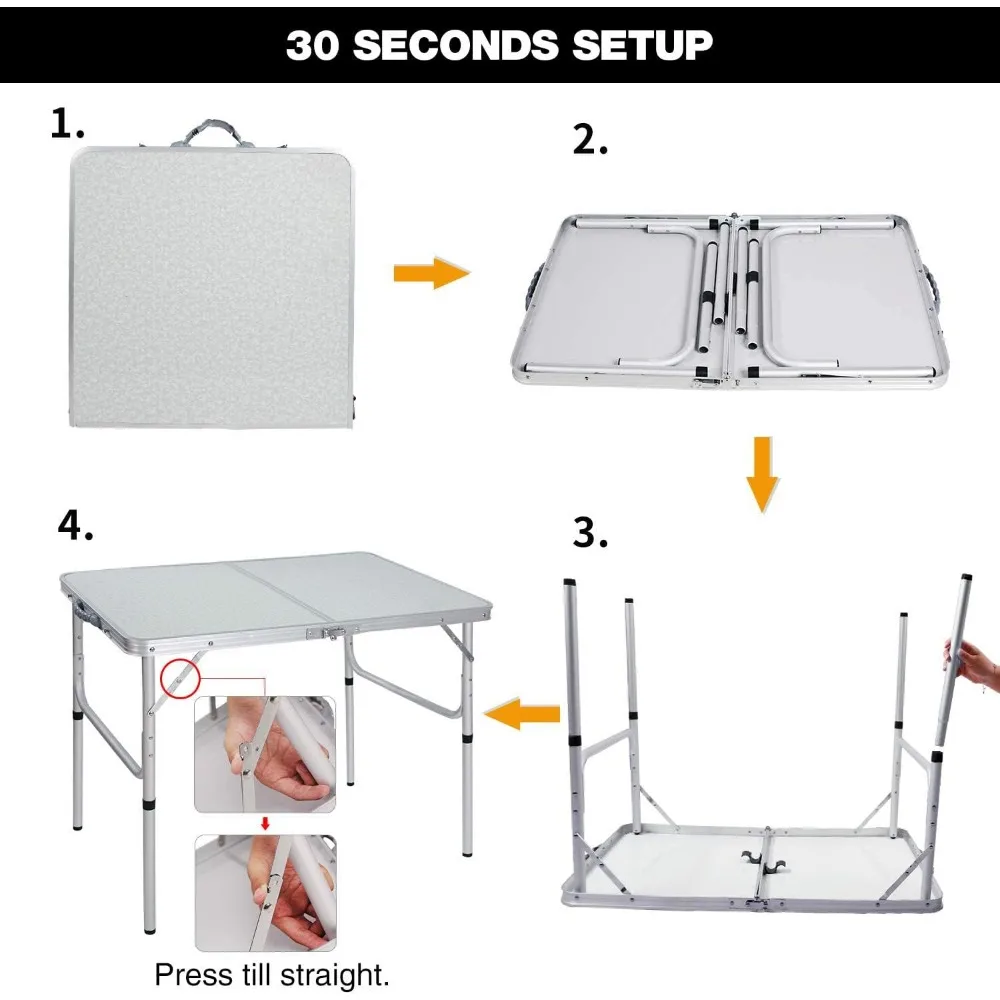 30 SECONDS SETUP

1.

2.

3.

4.

Press till straight.